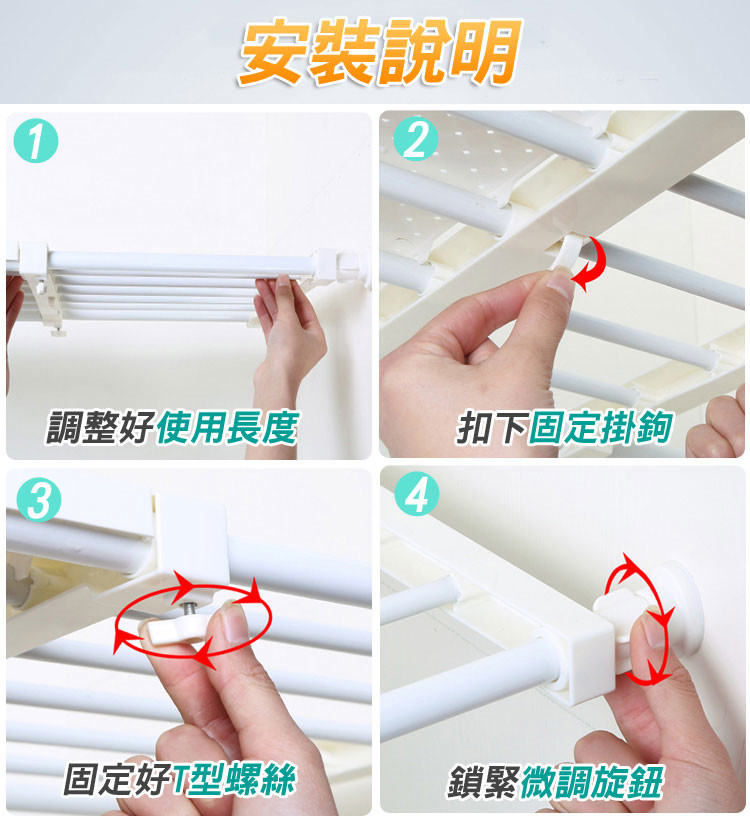 安裝說明

1
調整好使用長度

2
扣下固定掛鉤

3
固定好T型螺絲

4
鎖緊微調旋鈕