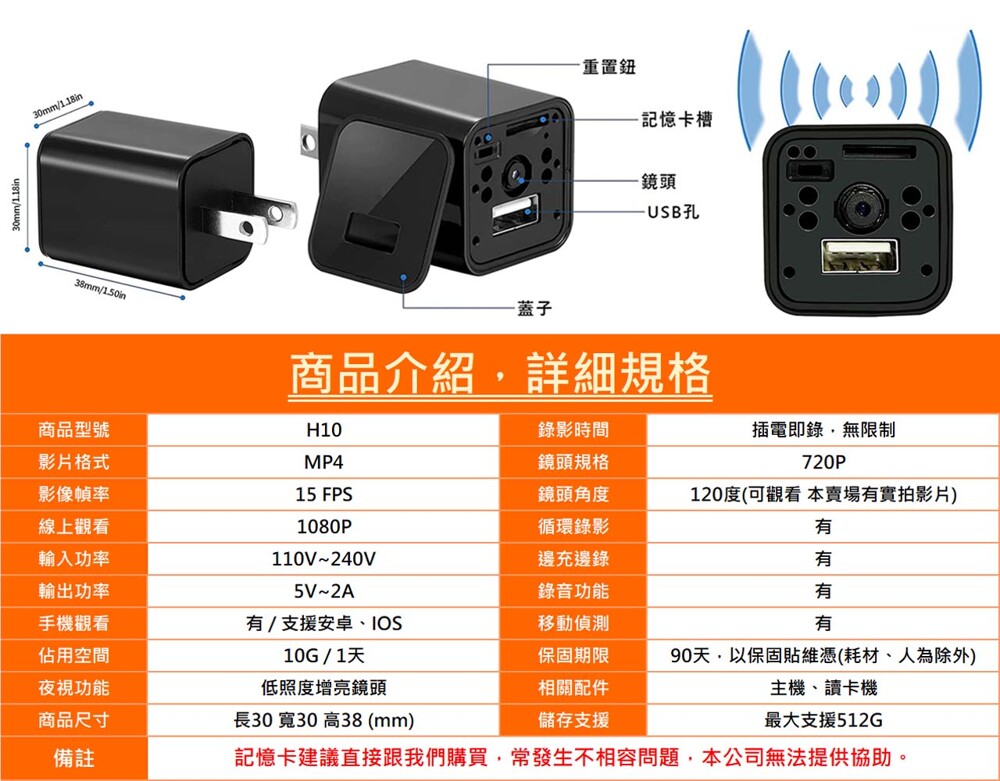 30mm/1.18in

30mm/1.18in

38mm/1.50in

重置鈕

記憶卡槽

鏡頭

USB孔

蓋子

商品介紹，詳細規格

| 商品型號 | H10 | 錄影時間 | 插電即錄，無限制 |
|---|---|---|---|
| 影片格式 | MP4 | 鏡頭規格 | 720P |
| 影像幀率 | 15 FPS | 鏡頭角度 | 120度(可觀看 本賣場有實拍影片) |
| 線上觀看 | 1080P | 循環錄影 | 有 |
| 輸入功率 | 110V~240V | 邊充邊錄 | 有 |
| 輸出功率 | 5V~2A | 錄音功能 | 有 |
| 手機觀看 | 有 / 支援安卓、IOS | 移動偵測 | 有 |
| 佔用空間 | 10G / 1天 | 保固期限 | 90天，以保固貼維憑(耗材、人為除外) |
| 夜視功能 | 低照度增亮鏡頭 | 相關配件 | 主機、讀卡機 |
| 商品尺寸 | 長30 寬30 高38 (mm) | 儲存支援 | 最大支援512G |
| 備註 | 記憶卡建議直接跟我們購買，常發生不相容問題，本公司無法提供協助。 | | |