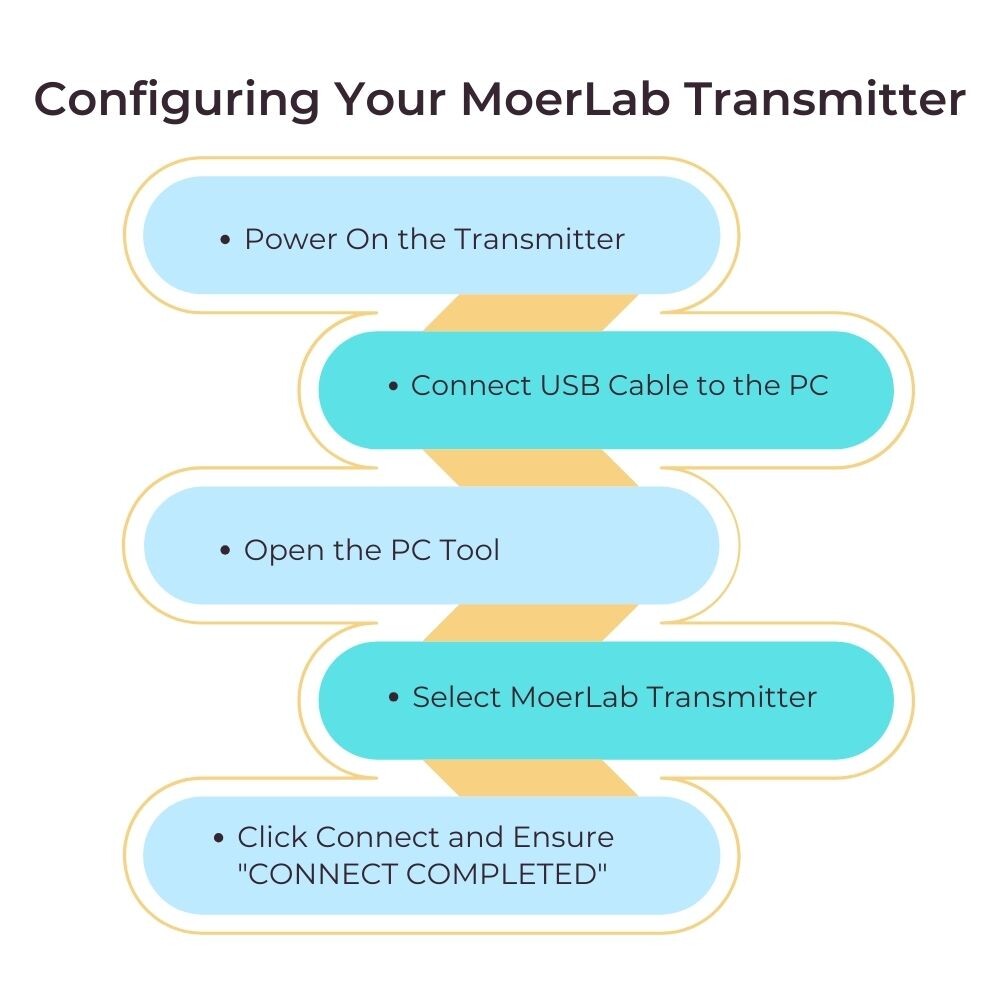 Configuring Your MoerLab Transmitter

• Power On the Transmitter

• Connect USB Cable to the PC

• Open the PC Tool

• Select MoerLab Transmitter

• Click Connect and Ensure "CONNECT COMPLETED"