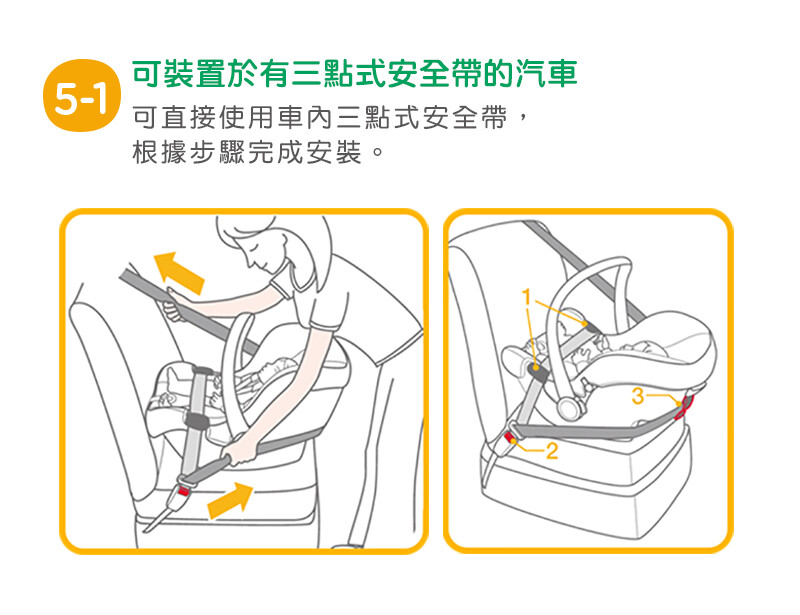 5-1

可裝置於有三點式安全帶的汽車

可直接使用車內三點式安全帶，根據步驟完成安裝。

1

3

2