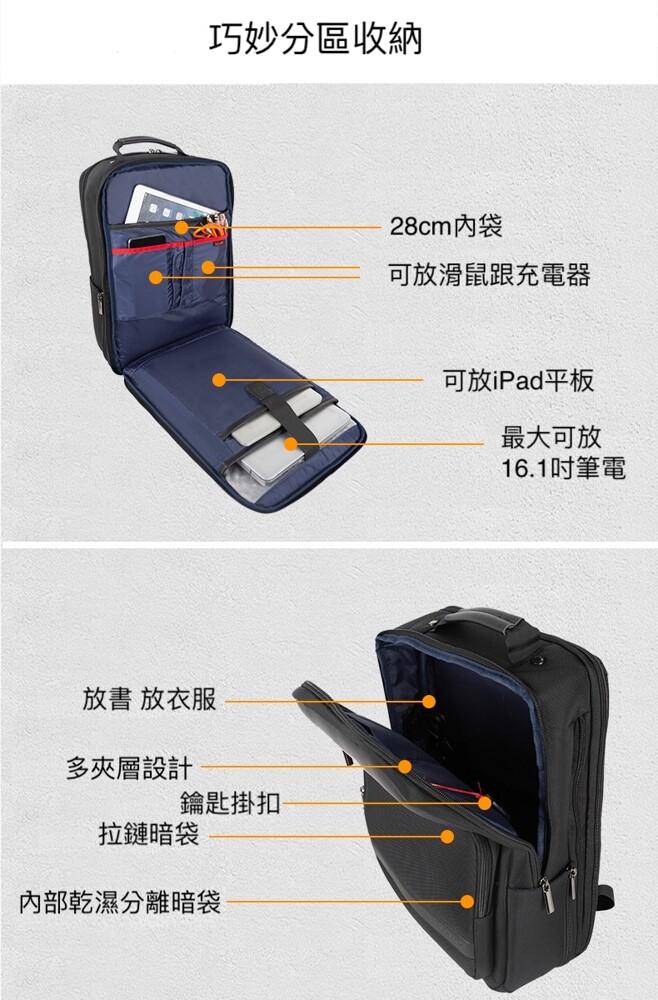 巧妙分區收納

28cm內袋

可放滑鼠跟充電器

可放iPad平板

最大可放
16.1吋筆電

放書 放衣服

多夾層設計

鑰匙掛扣

拉鏈暗袋

內部乾濕分離暗袋