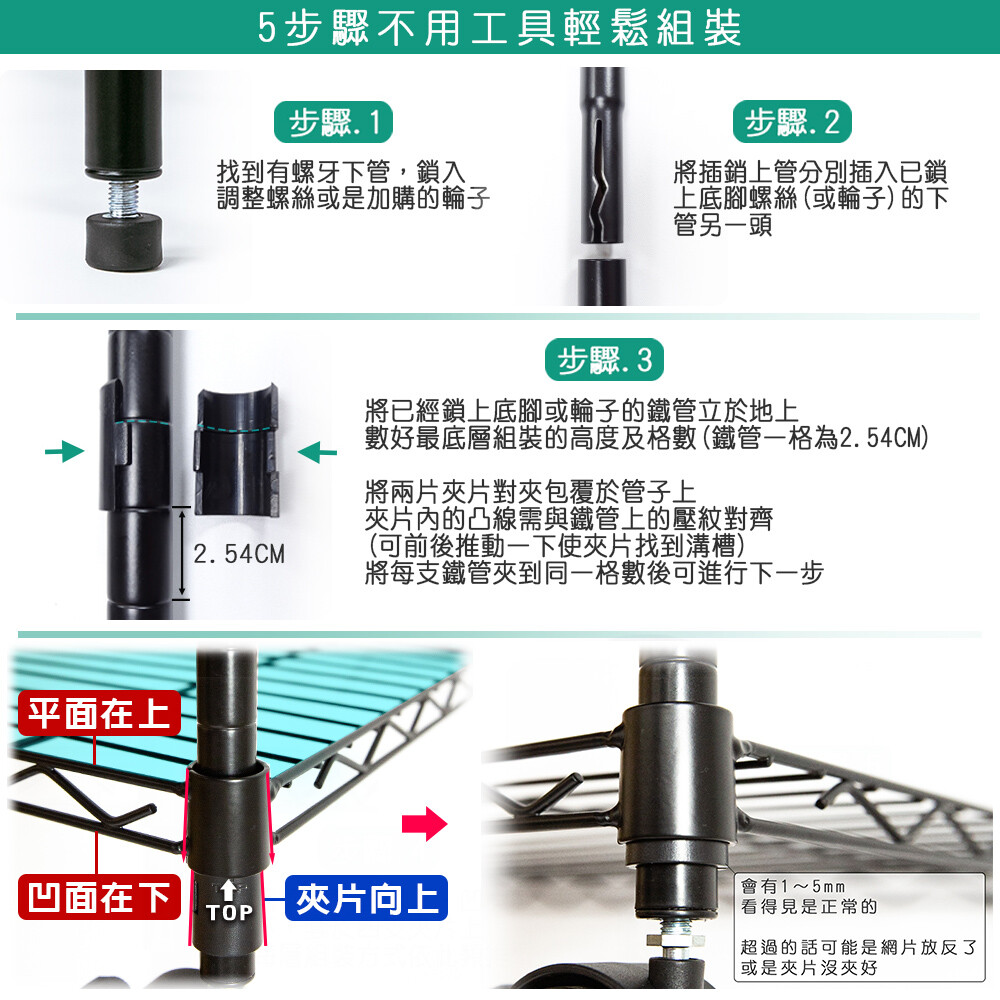 5步驟不用工具輕鬆組裝

步驟.1
找到有螺牙下管，鎖入調整螺絲或是加購的輪子

步驟.2
將插銷上管分別插入已鎖上底腳螺絲(或輪子)的下管另一頭

步驟.3
將已經鎖上底腳或輪子的鐵管立於地上
數好最底層組裝的高度及格數(鐵管一格為2.54CM)

將兩片夾片對夾包覆於管子上
夾片內的凸線需與鐵管上的壓紋對齊
(可前後推動一下使夾片找到溝槽)
將每支鐵管夾到同一格數後可進行下一步

2.54CM

平面在上
凹面在下
TOP
夾片向上

會有1～5mm
看得見是正常的

超過的話可能是網片放反了
或是夾片沒夾好