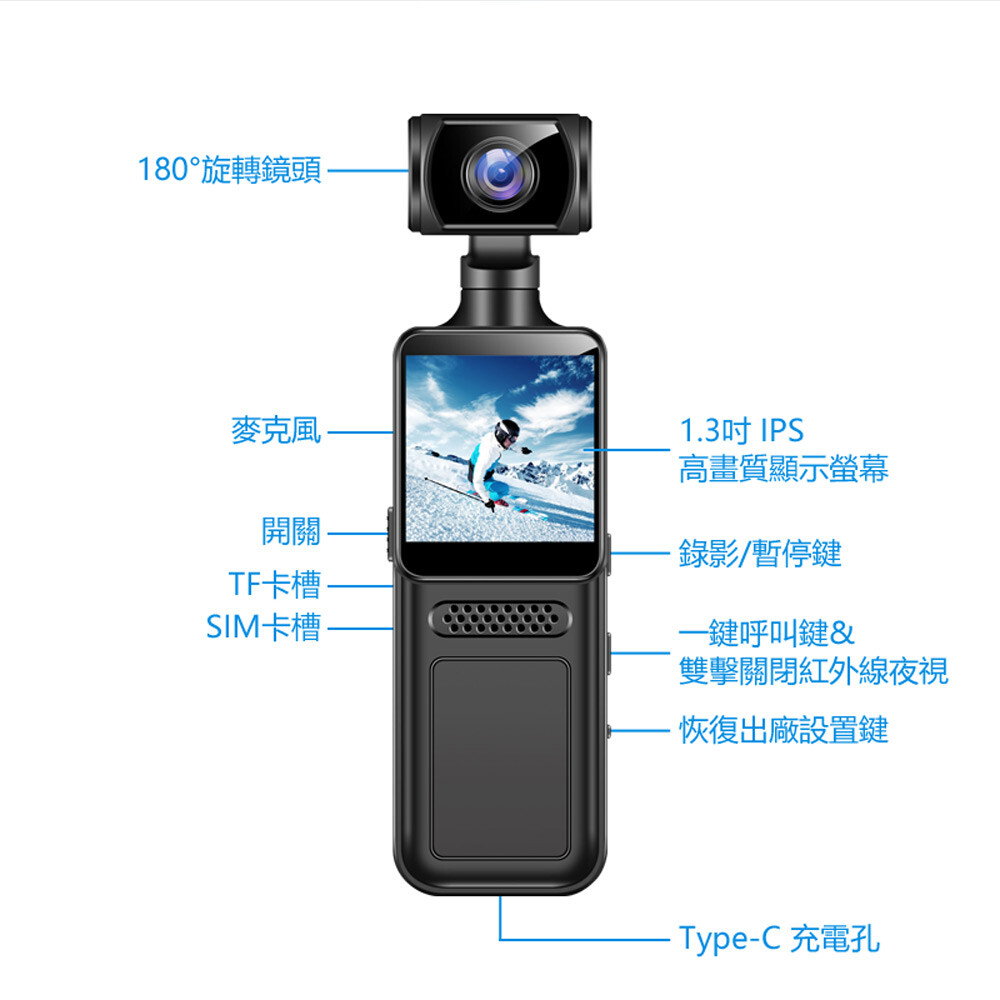 180°旋轉鏡頭

麥克風

開關

TF卡槽

SIM卡槽

1.3吋 IPS
高畫質顯示螢幕

錄影/暫停鍵

一鍵呼叫鍵&
雙擊關閉紅外線夜視

恢復出廠設置鍵

Type-C 充電孔