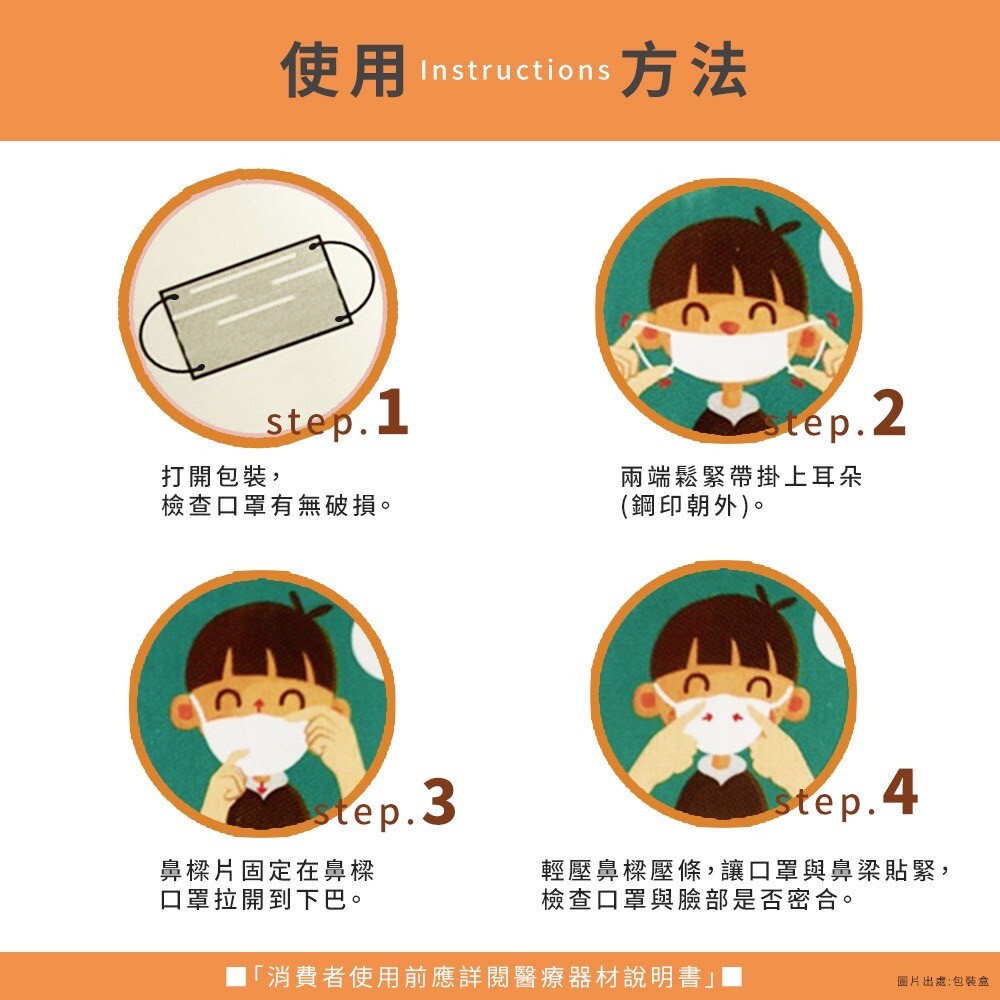 使用 Instructions 方法

step.1

打開包裝，
檢查口罩有無破損。

step.2

兩端鬆緊帶掛上耳朵
(鋼印朝外)。

step.3

鼻樑片固定在鼻樑
口罩拉開到下巴。

step.4

輕壓鼻樑壓條，讓口罩與鼻梁貼緊，
檢查口罩與臉部是否密合。

■「消費者使用前應詳閱醫療器材說明書」■

圖片出處:包裝盒