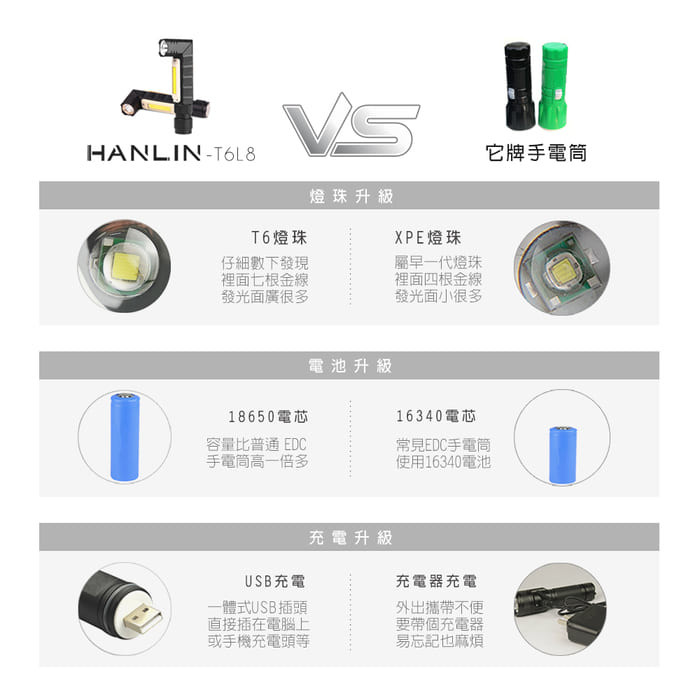 HANLIN-T6L8

VS

它牌手電筒

燈珠升級

T6燈珠

仔細數下發現
裡面七根金線
發光面廣很多

XPE燈珠

屬早一代燈珠
裡面四根金線
發光面小很多

電池升級

18650電芯

容量比普通 EDC
手電筒高一倍多

16340電芯

常見EDC手電筒
使用16340電池

充電升級

USB充電

一體式USB插頭
直接插在電腦上
或手機充電頭等

充電器充電

外出攜帶不便
要帶個充電器
易忘記也麻煩