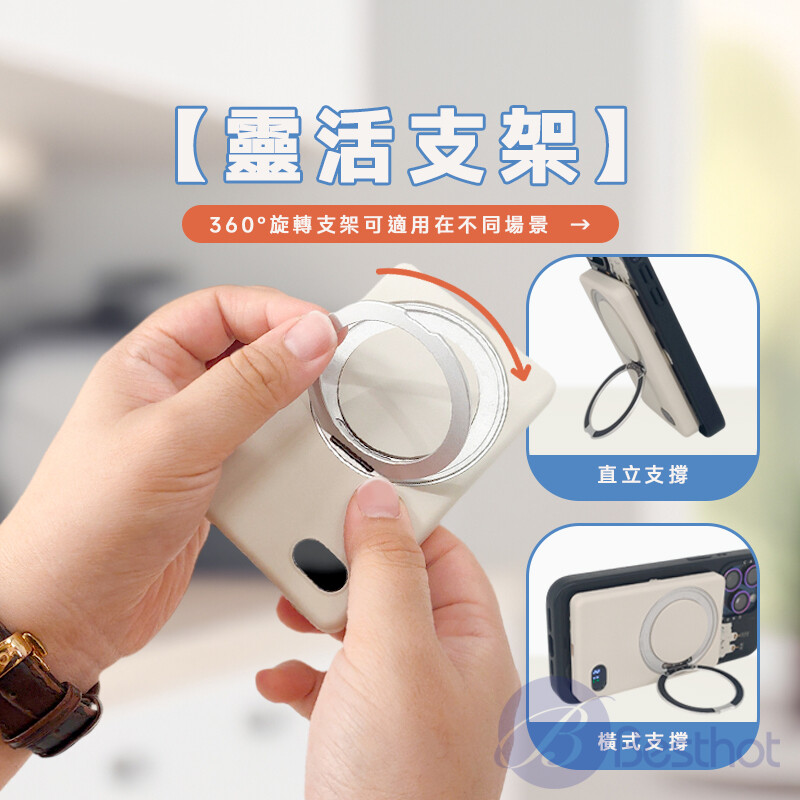 【靈活支架】

360°旋轉支架可適用在不同場景 →

直立支撐

橫式支撐

Besthot