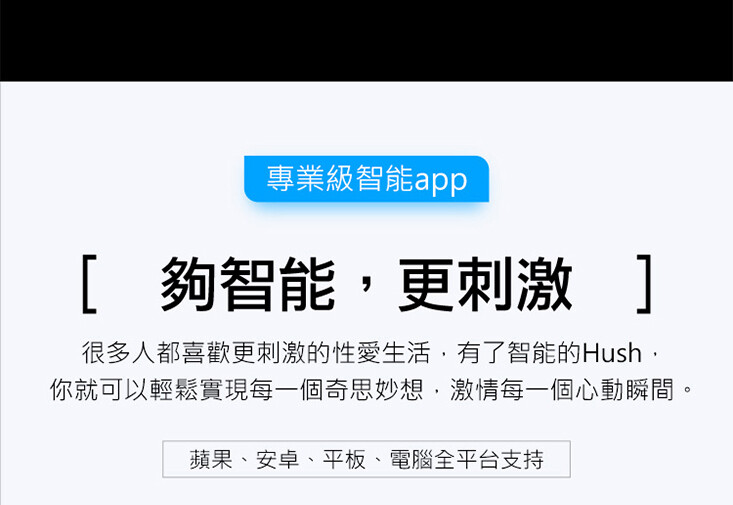 專業級智能app

[ 夠智能，更刺激 ]

很多人都喜歡更刺激的性愛生活，有了智能的Hush，你就可以輕鬆實現每一個奇思妙想，激情每一個心動瞬間。

蘋果、安卓、平板、電腦全平台支持