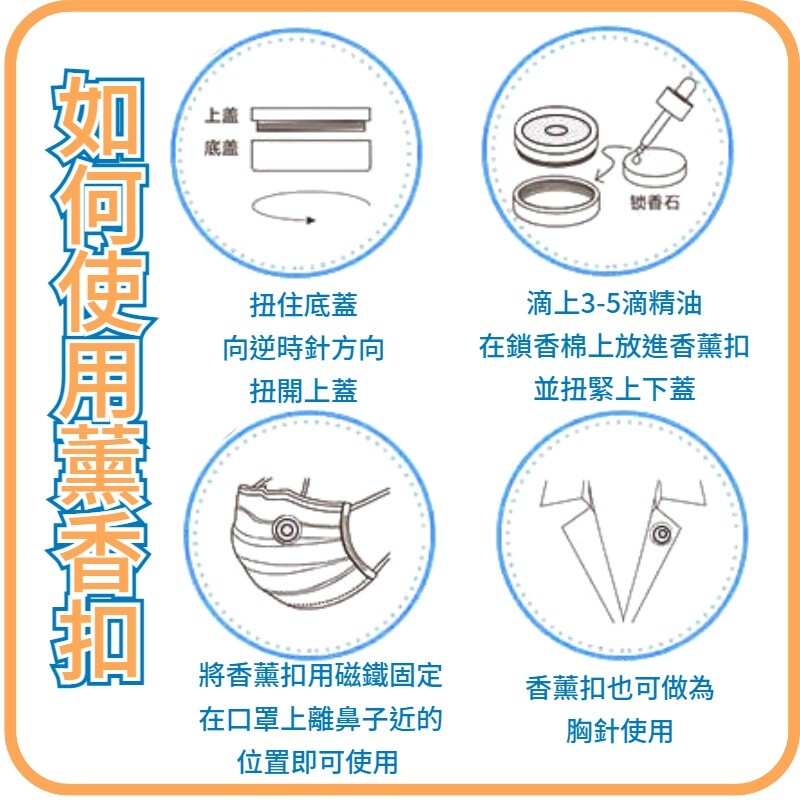 如何使用薰香扣

上蓋
底蓋

扭住底蓋
向逆時針方向
扭開上蓋

锁香石

滴上3-5滴精油
在鎖香棉上放進香薰扣
並扭緊上下蓋

將香薰扣用磁鐵固定
在口罩上離鼻子近的
位置即可使用

香薰扣也可做為
胸針使用