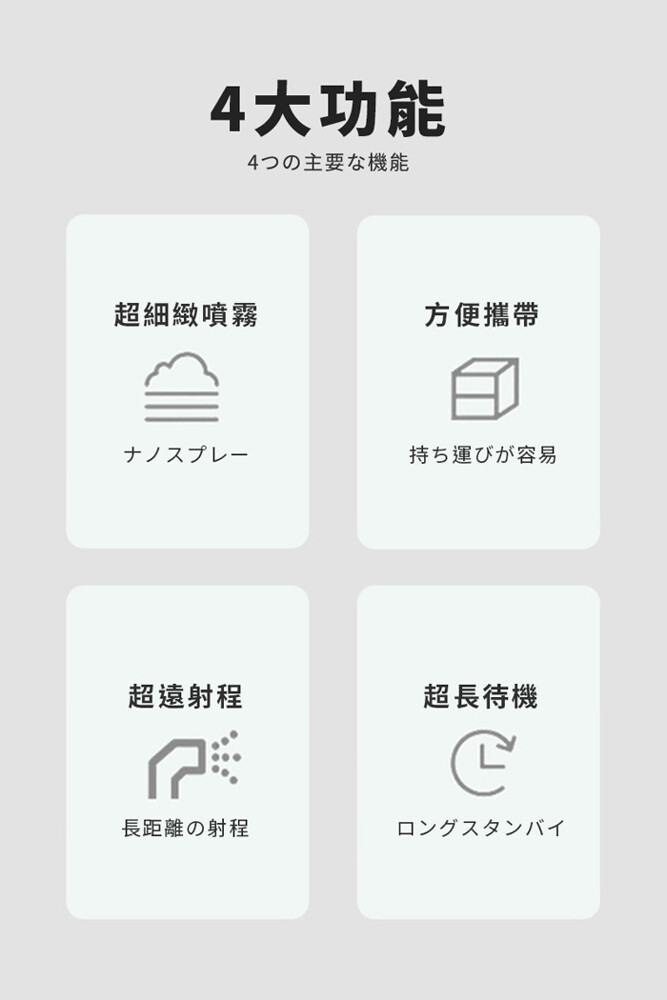 4大功能

4つの主要な機能

超細緻噴霧

ナノスプレー

方便攜帶

持ち運びが容易

超遠射程

長距離の射程

超長待機

ロングスタンバイ