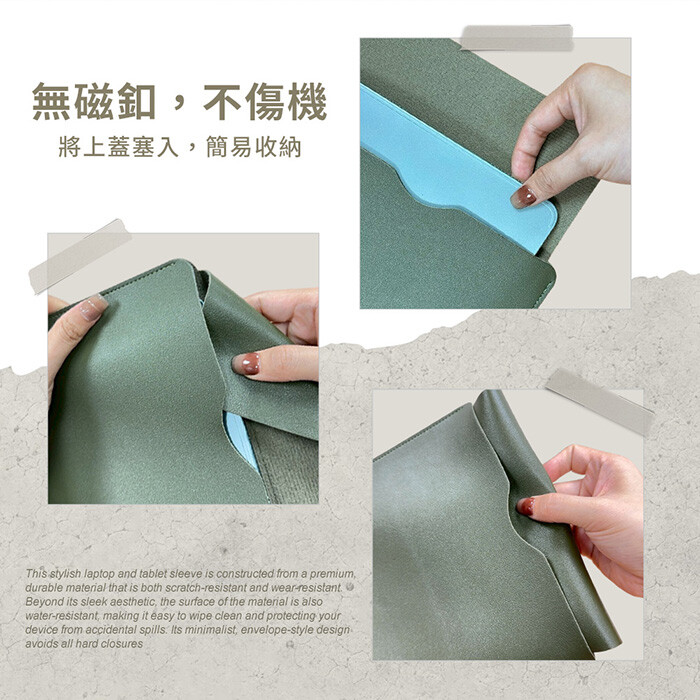 無磁釦，不傷機
將上蓋塞入，簡易收納

This stylish laptop and tablet sleeve is constructed from a premium, durable material that is both scratch-resistant and wear-resistant. Beyond its sleek aesthetic, the surface of the material is also water-resistant, making it easy to wipe clean and protecting your device from accidental spills. Its minimalist, envelope-style design avoids all hard closures