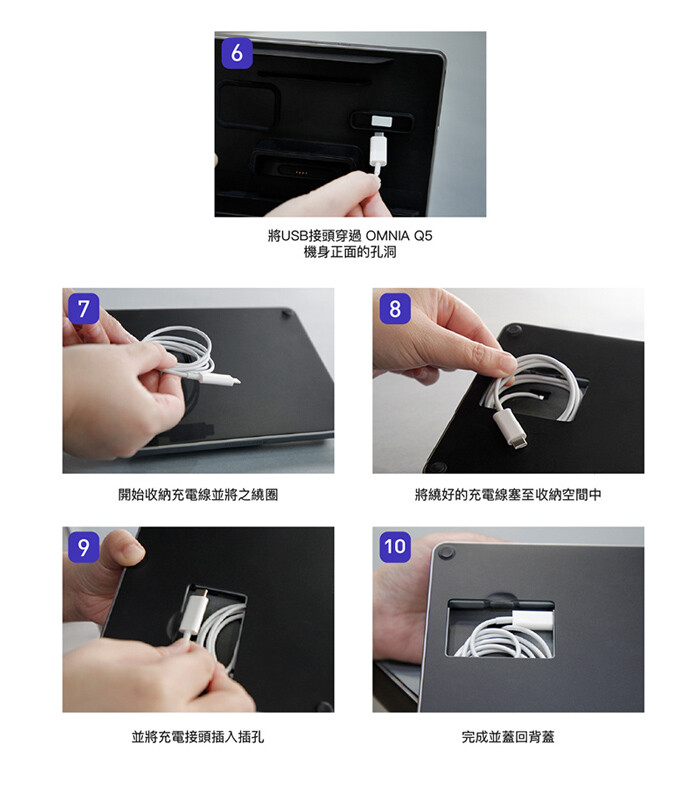 6

將USB接頭穿過 OMNIA Q5
機身正面的孔洞

7

開始收納充電線並將之繞圈

8

將繞好的充電線塞至收納空間中

9

並將充電接頭插入插孔

10

完成並蓋回背蓋