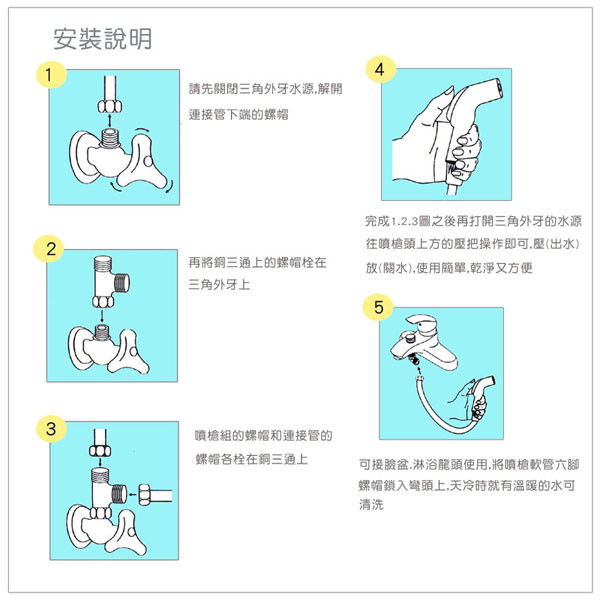 安裝說明

1

請先關閉三角外牙水源,解開連接管下端的螺帽

2

再將銅三通上的螺帽栓在三角外牙上

3

噴槍組的螺帽和連接管的螺帽各栓在銅三通上

4

完成1.2.3圖之後再打開三角外牙的水源往噴槍頭上方的壓把操作即可,壓(出水)放(關水),使用簡單,乾淨又方便

5

可接臉盆.淋浴龍頭使用,將噴槍軟管六腳螺帽鎖入彎頭上,天冷時就有溫暖的水可清洗