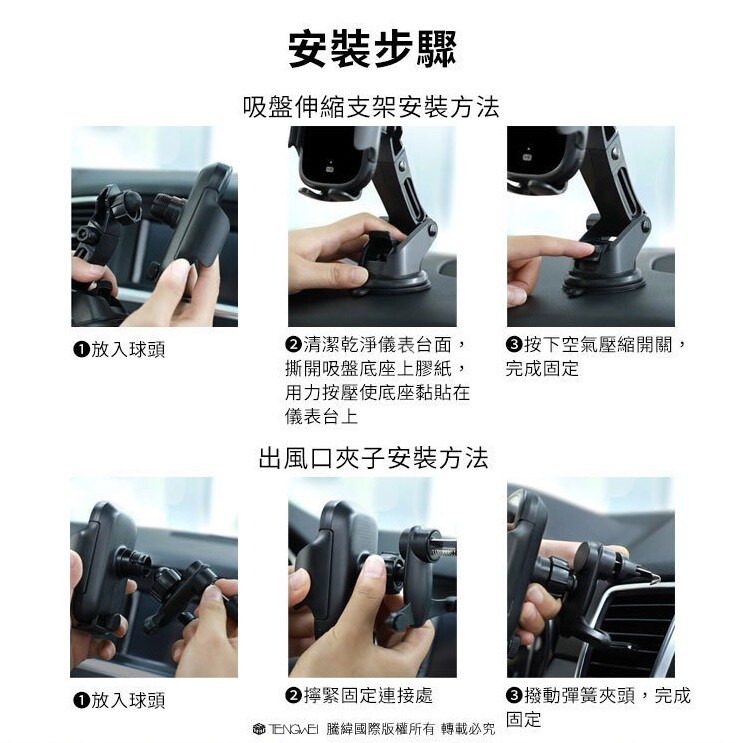 安裝步驟

吸盤伸縮支架安裝方法

❶放入球頭

❷清潔乾淨儀表台面，撕開吸盤底座上膠紙，用力按壓使底座黏貼在儀表台上

❸按下空氣壓縮開關，完成固定

出風口夾子安裝方法

❶放入球頭

❷擰緊固定連接處

❸撥動彈簧夾頭，完成固定

TENGWEI 騰緯國際版權所有 轉載必究