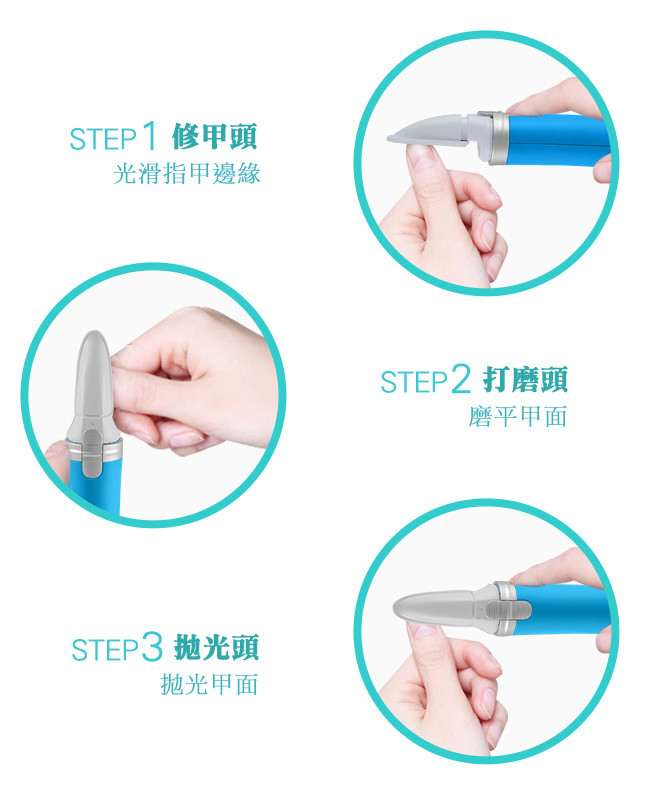 STEP 1 修甲頭
光滑指甲邊緣

STEP 2 打磨頭
磨平甲面

STEP 3 拋光頭
拋光甲面