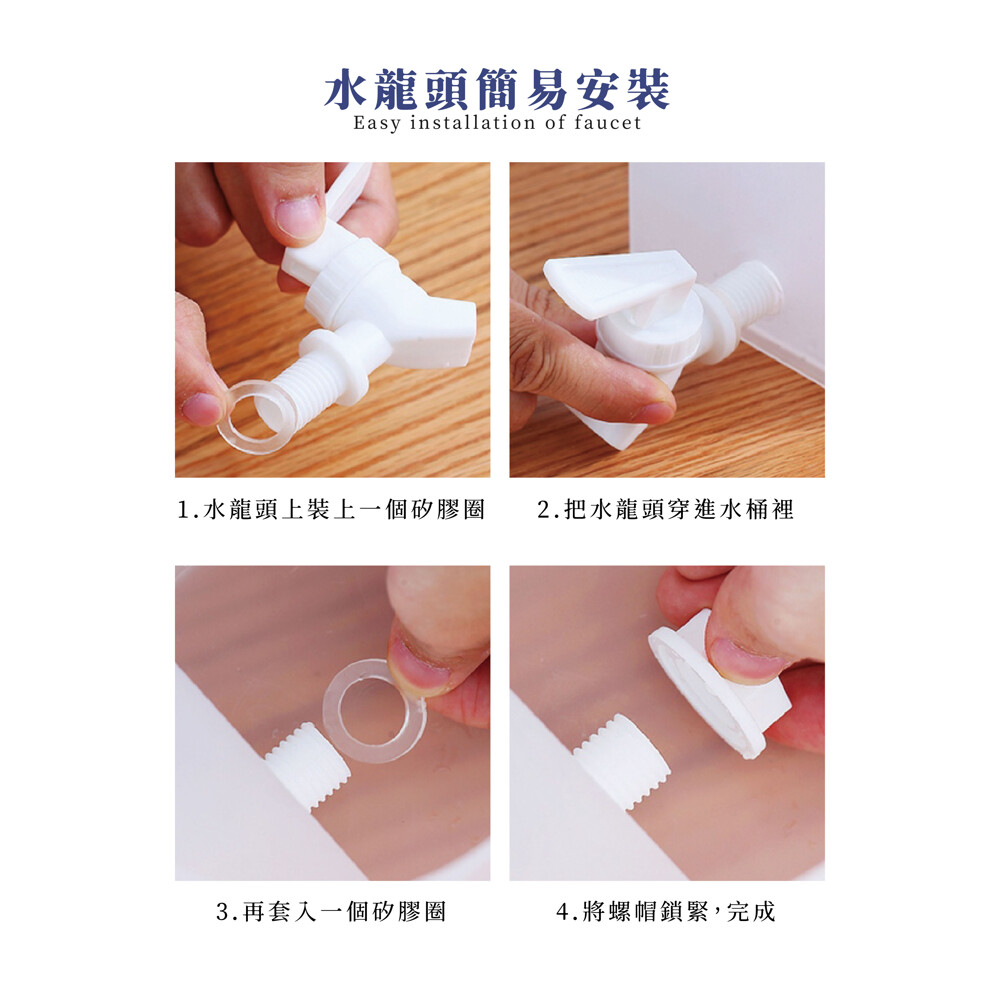 水龍頭簡易安裝
Easy installation of faucet

1.水龍頭上裝上一個矽膠圈

2.把水龍頭穿進水桶裡

3.再套入一個矽膠圈

4.將螺帽鎖緊，完成