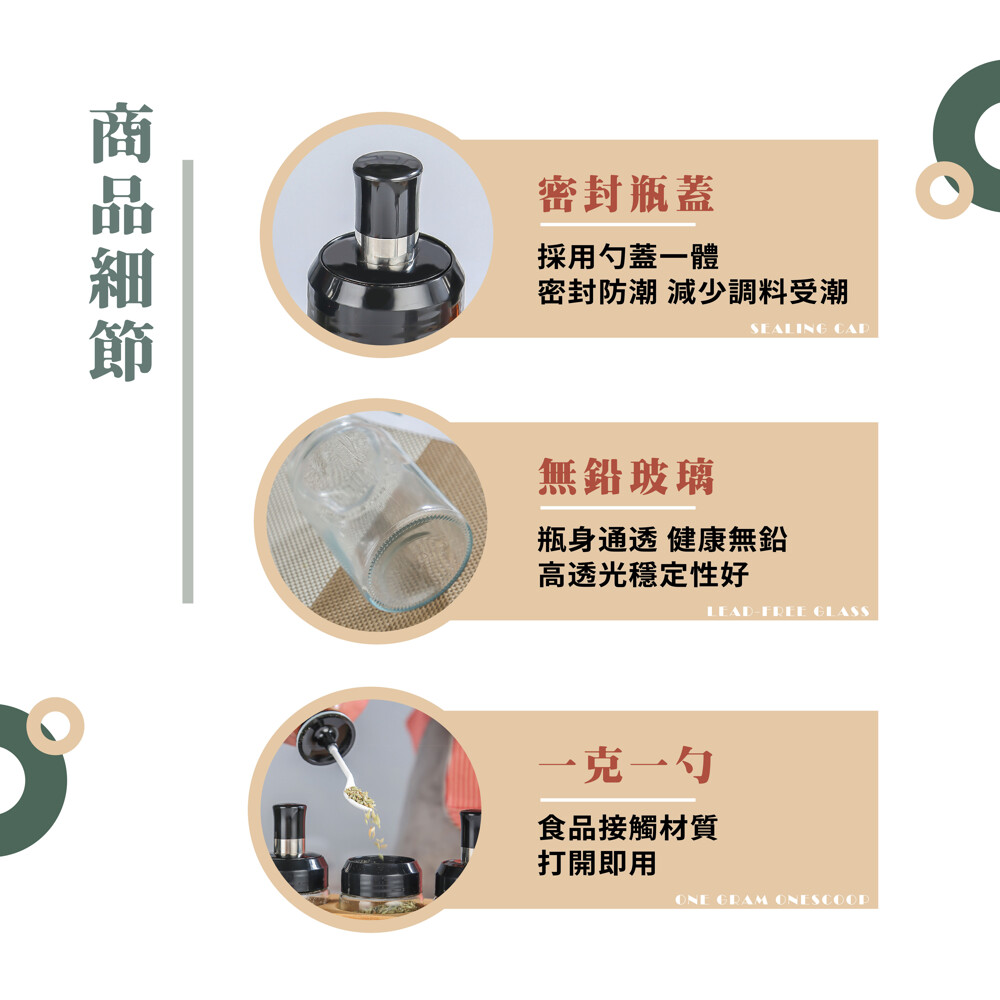 商品細節

密封瓶蓋

採用勺蓋一體
密封防潮 減少調料受潮

SEALING CAP

無鉛玻璃

瓶身通透 健康無鉛
高透光穩定性好

LEAD-FREE GLASS

一克一勺

食品接觸材質
打開即用

ONE GRAM ONESCOOP