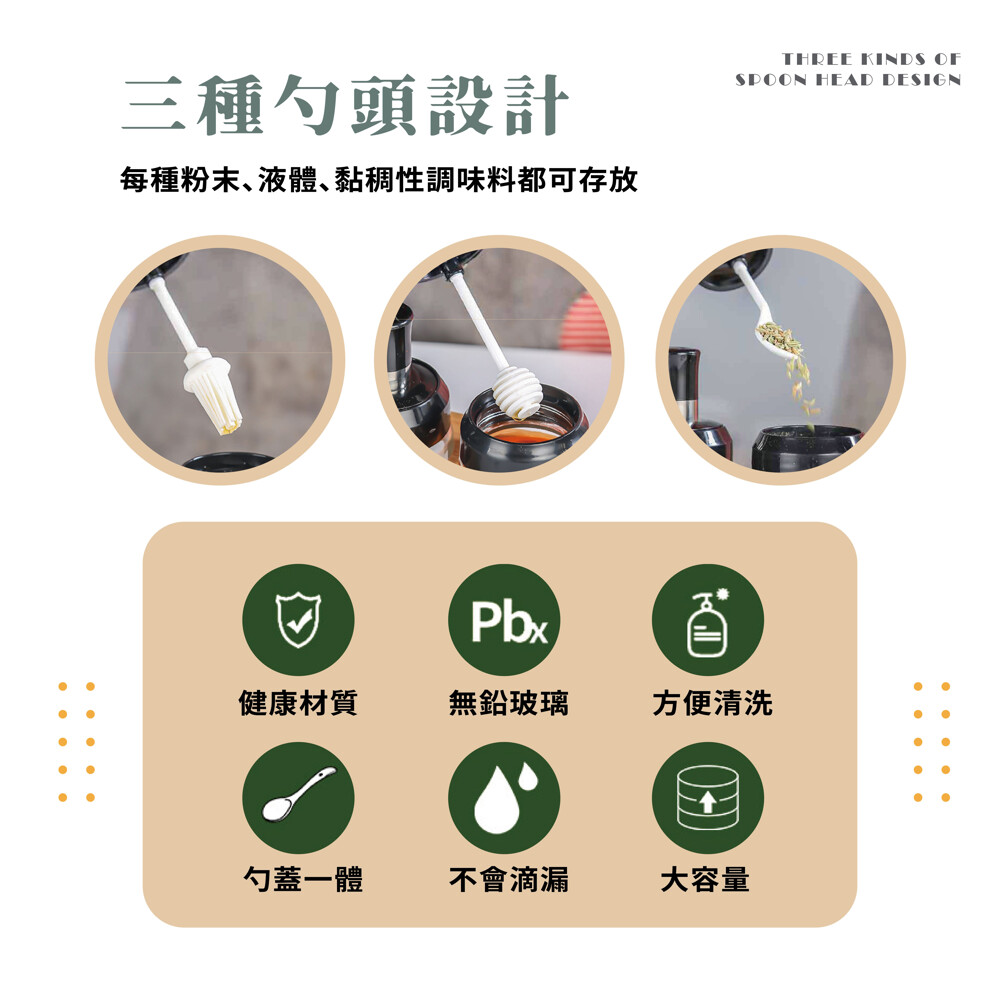 三種勺頭設計

THREE KINDS OF SPOON HEAD DESIGN

每種粉末、液體、黏稠性調味料都可存放

Pbx

健康材質

無鉛玻璃

方便清洗

勺蓋一體

不會滴漏

大容量