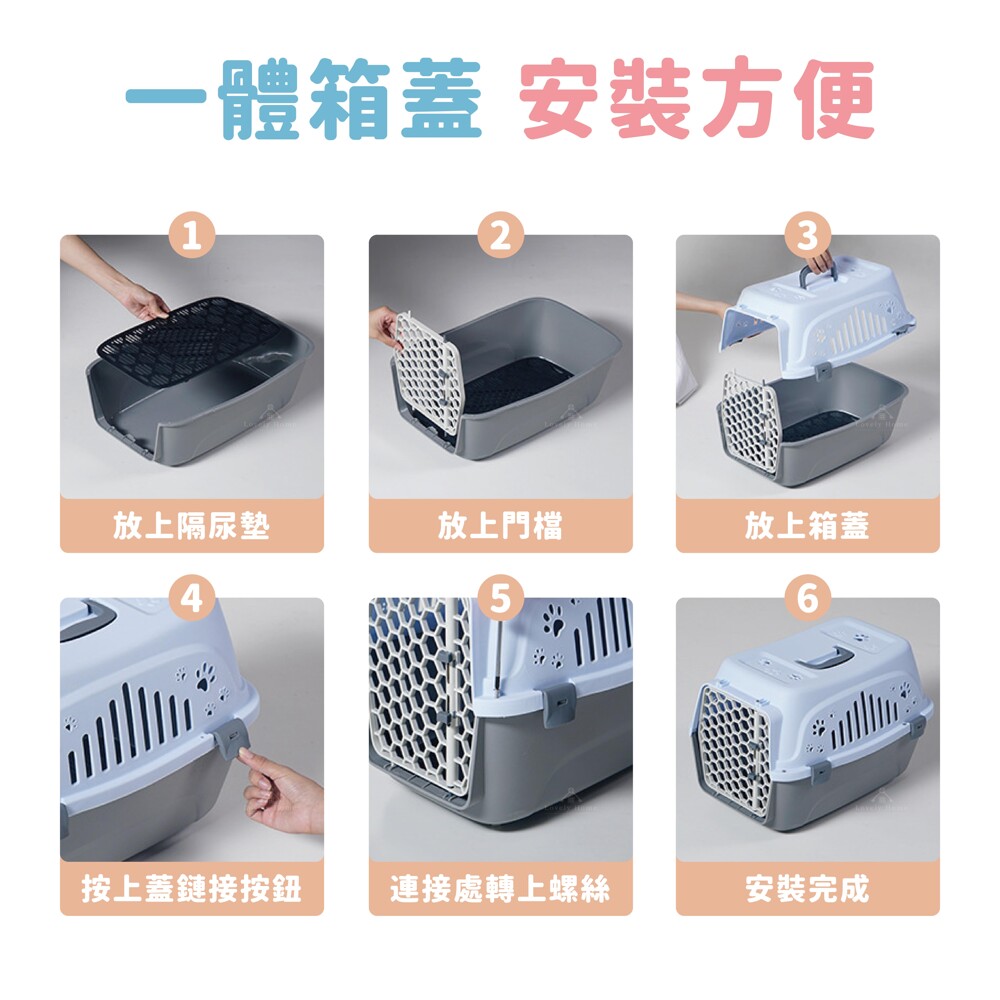 一體箱蓋 安裝方便

1
放上隔尿墊

2
放上門檔

3
放上箱蓋

4
按上蓋鏈接按鈕

5
連接處轉上螺絲

6
安裝完成