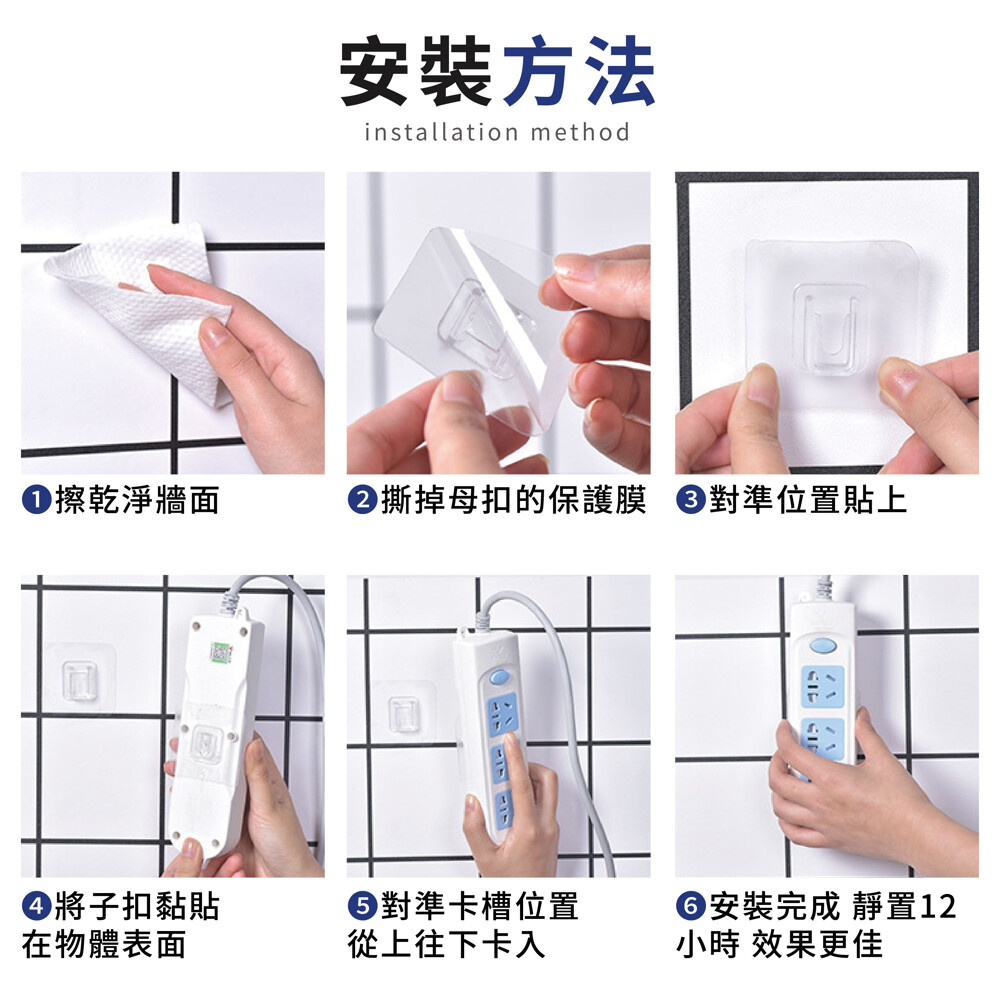 安裝方法
installation method

❶擦乾淨牆面

❷撕掉母扣的保護膜

❸對準位置貼上

❹將子扣黏貼在物體表面

❺對準卡槽位置從上往下卡入

❻安裝完成 靜置12小時 效果更佳