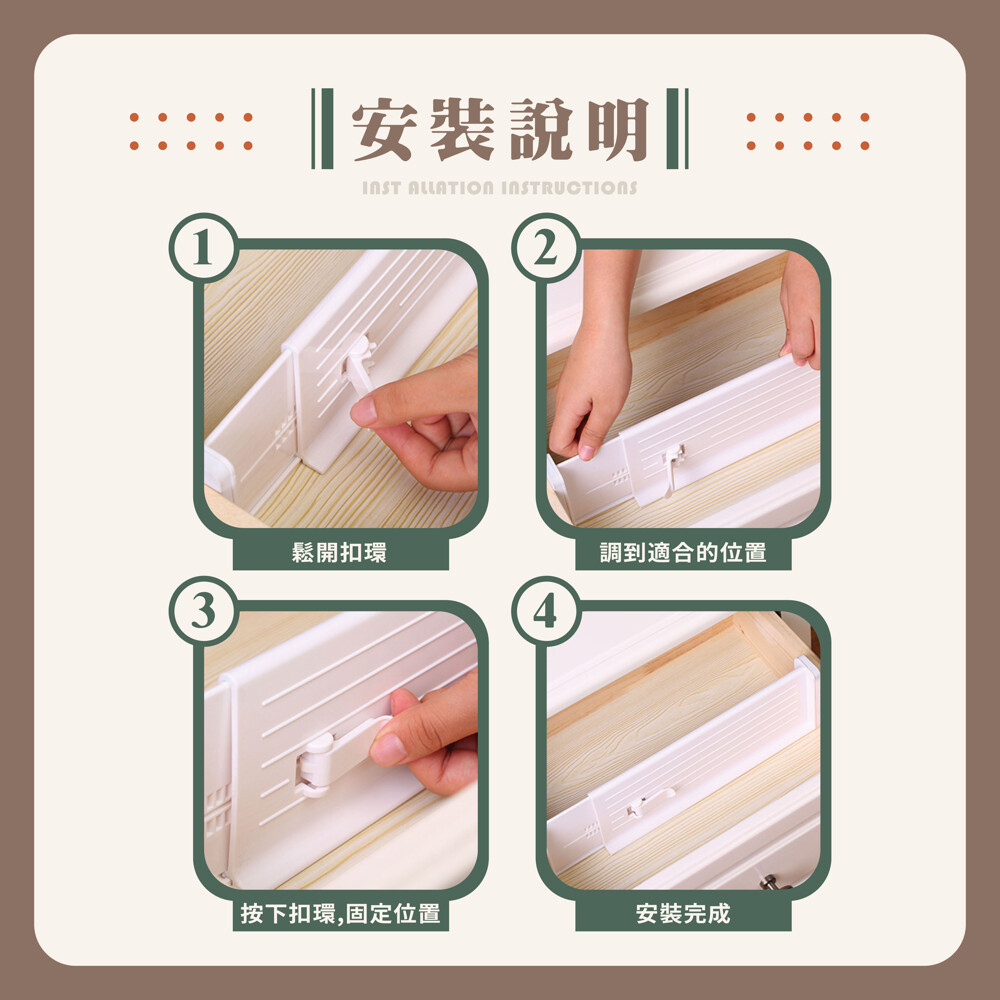 安裝說明

INST ALLATION INSTRUCTIONS

1

鬆開扣環

2

調到適合的位置

3

按下扣環,固定位置

4

安裝完成