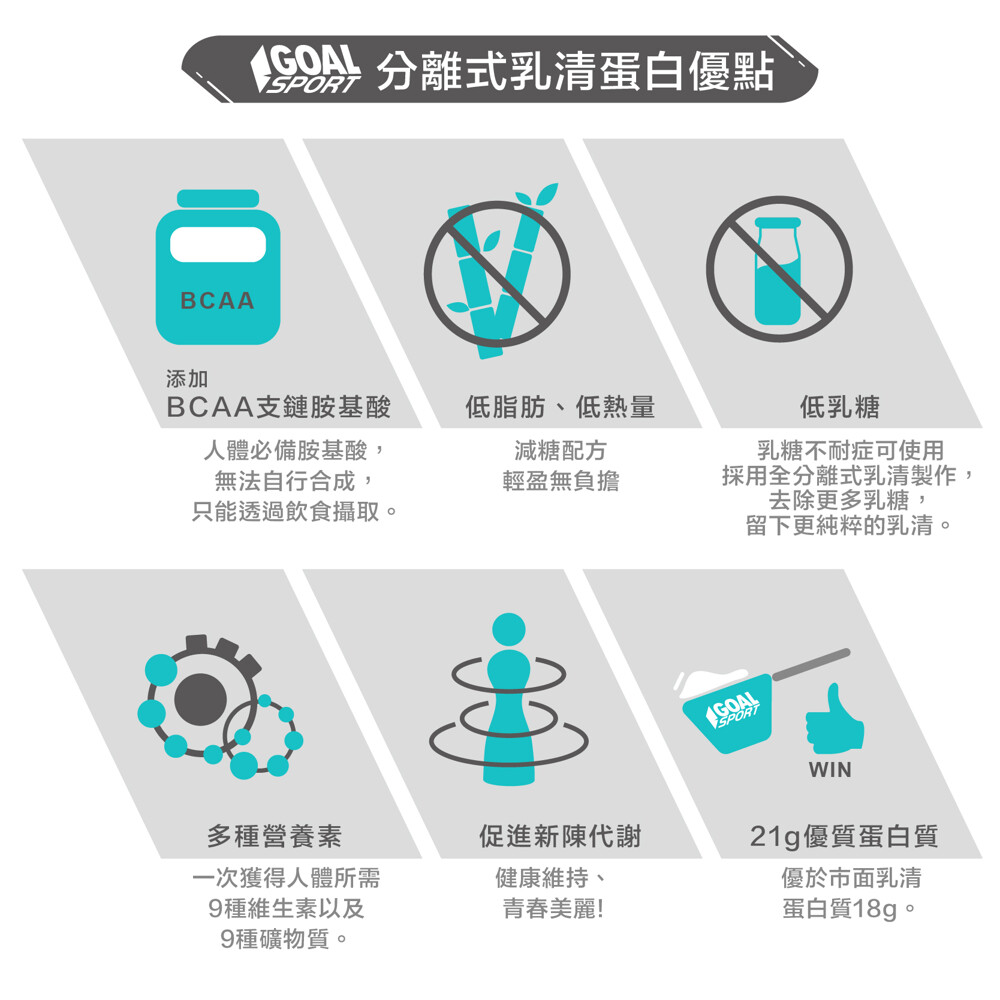 GOAL SPORT 分離式乳清蛋白優點

BCAA

添加
BCAA支鏈胺基酸

人體必備胺基酸，
無法自行合成，
只能透過飲食攝取。

低脂肪、低熱量

減糖配方
輕盈無負擔

低乳糖

乳糖不耐症可使用
採用全分離式乳清製作，
去除更多乳糖，
留下更純粹的乳清。

多種營養素

一次獲得人體所需
9種維生素以及
9種礦物質。

促進新陳代謝

健康維持、
青春美麗!

GOAL SPORT

WIN

21g優質蛋白質

優於市面乳清
蛋白質18g。