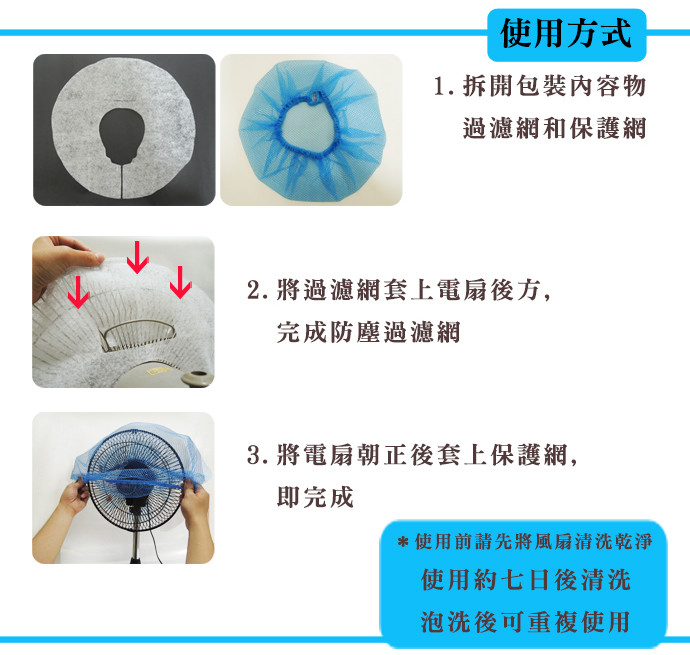 使用方式

1. 拆開包裝內容物
過濾網和保護網

2. 將過濾網套上電扇後方,
完成防塵過濾網

3. 將電扇朝正後套上保護網,
即完成

＊使用前請先將風扇清洗乾淨
使用約七日後清洗
泡洗後可重複使用