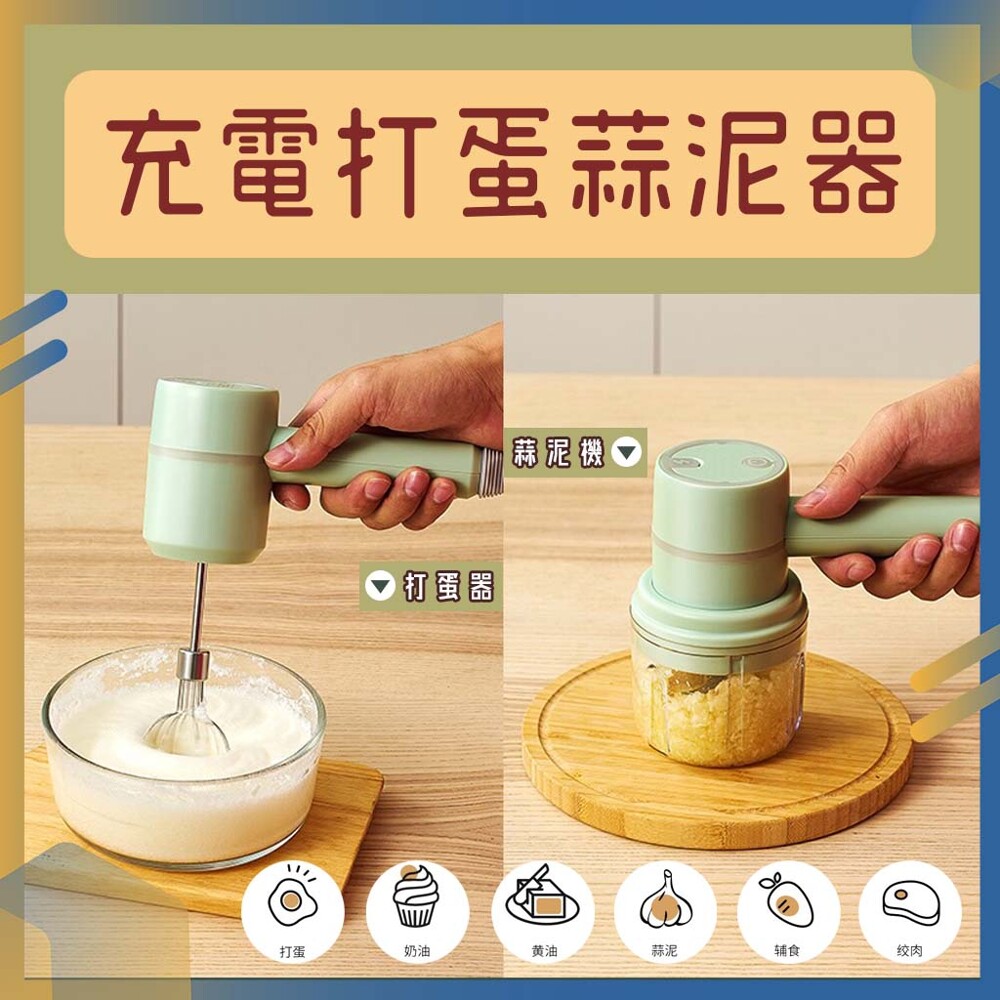 充電打蛋蒜泥器

蒜泥機

打蛋器

打蛋

奶油

黄油

蒜泥

辅食

绞肉