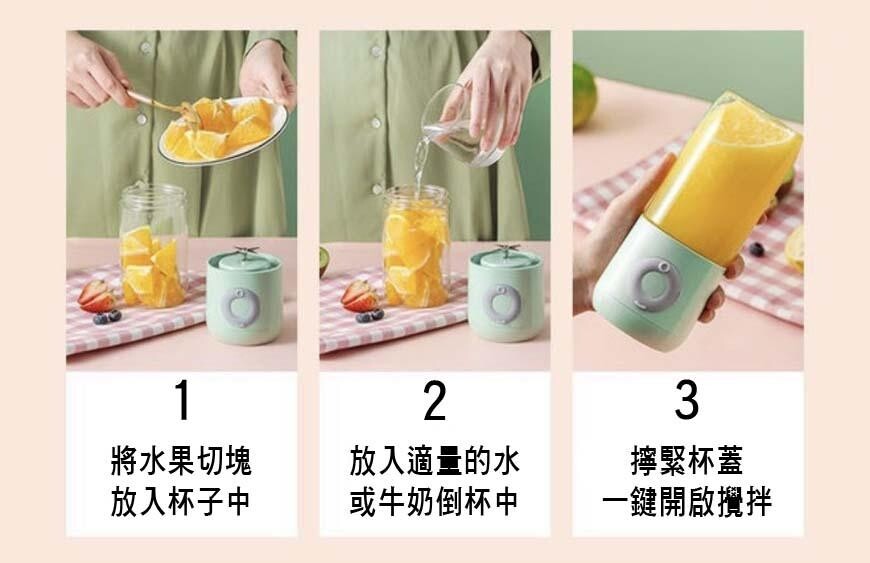 1
將水果切塊
放入杯子中

2
放入適量的水
或牛奶倒杯中

3
擰緊杯蓋
一鍵開啟攪拌