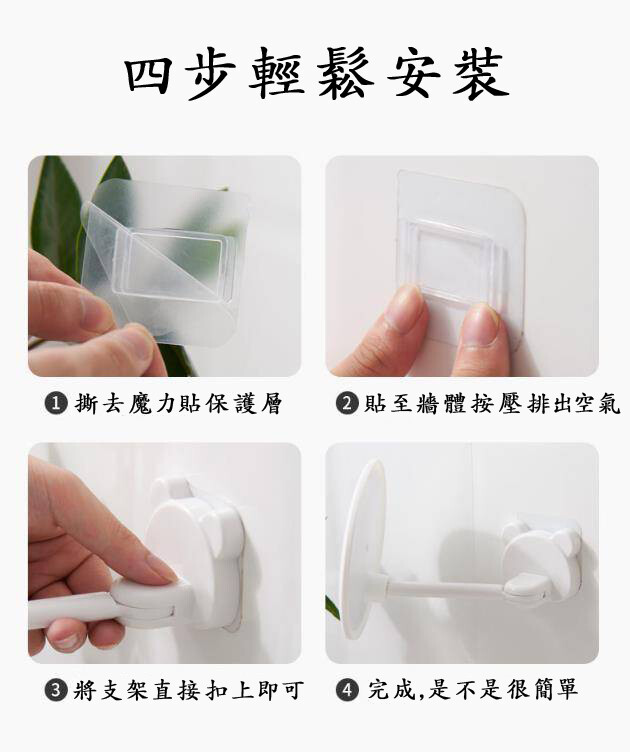 四步輕鬆安裝

❶ 撕去魔力貼保護層

❷ 貼至牆體按壓排出空氣

❸ 將支架直接扣上即可

❹ 完成,是不是很簡單