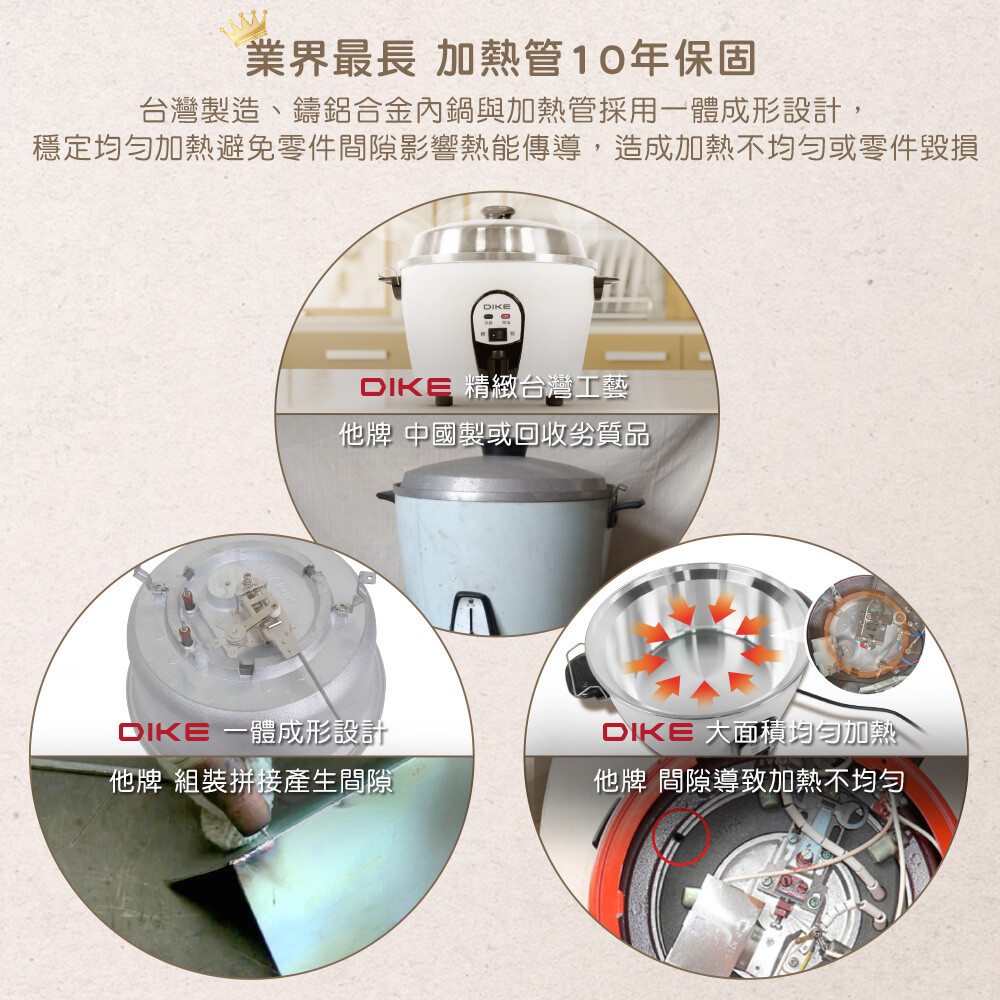 業界最長 加熱管10年保固

台灣製造、鑄鋁合金內鍋與加熱管採用一體成形設計，
穩定均勻加熱避免零件間隙影響熱能傳導，造成加熱不均勻或零件毀損

DIKE

DIKE 精緻台灣工藝

他牌 中國製或回收劣質品

DIKE 一體成形設計

他牌 組裝拼接產生間隙

DIKE 大面積均勻加熱

他牌 間隙導致加熱不均勻