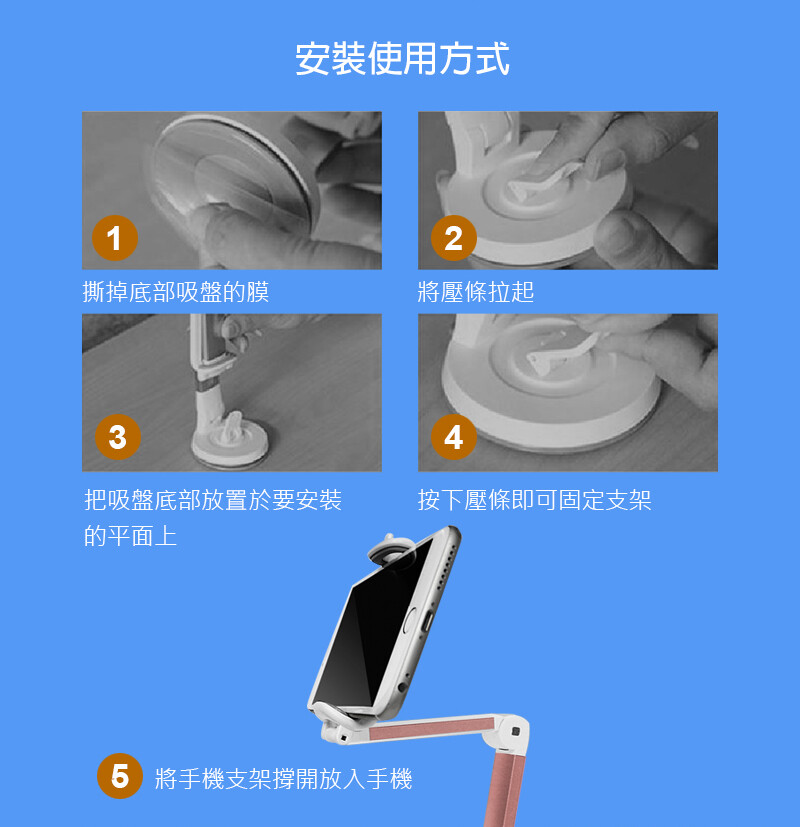 安裝使用方式

1

撕掉底部吸盤的膜

2

將壓條拉起

3

把吸盤底部放置於要安裝的平面上

4

按下壓條即可固定支架

5 將手機支架撐開放入手機