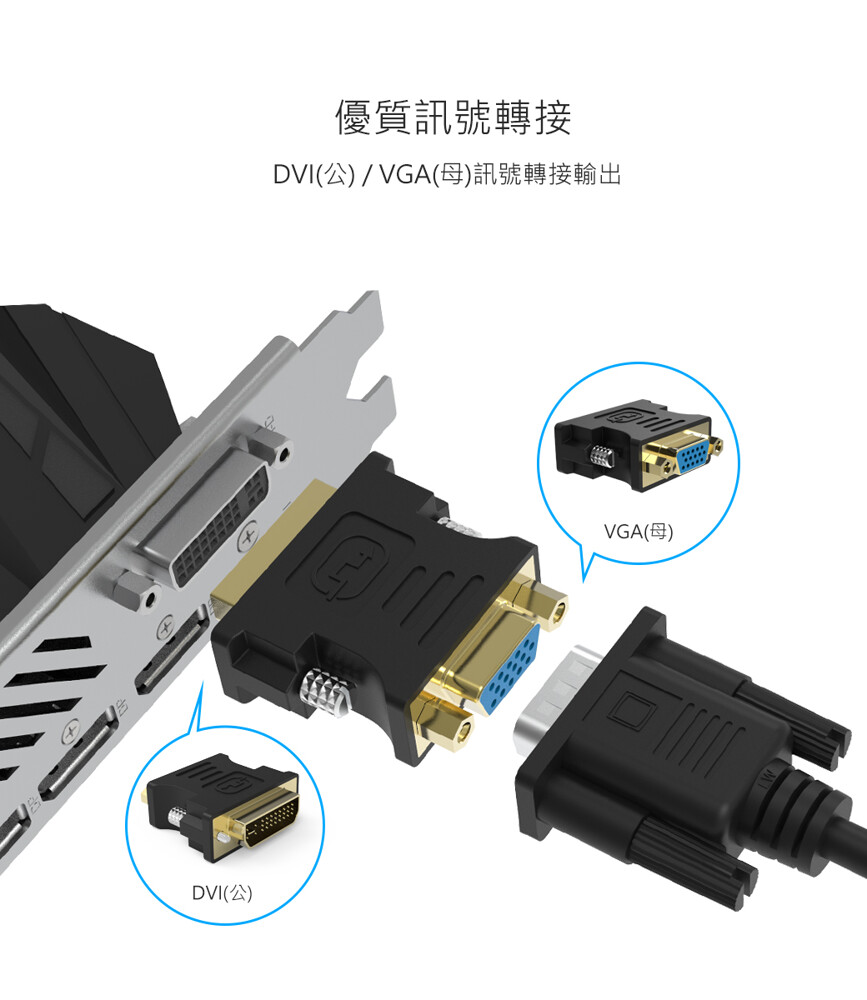 優質訊號轉接

DVI(公) / VGA(母)訊號轉接輸出

VGA(母)

DVI(公)