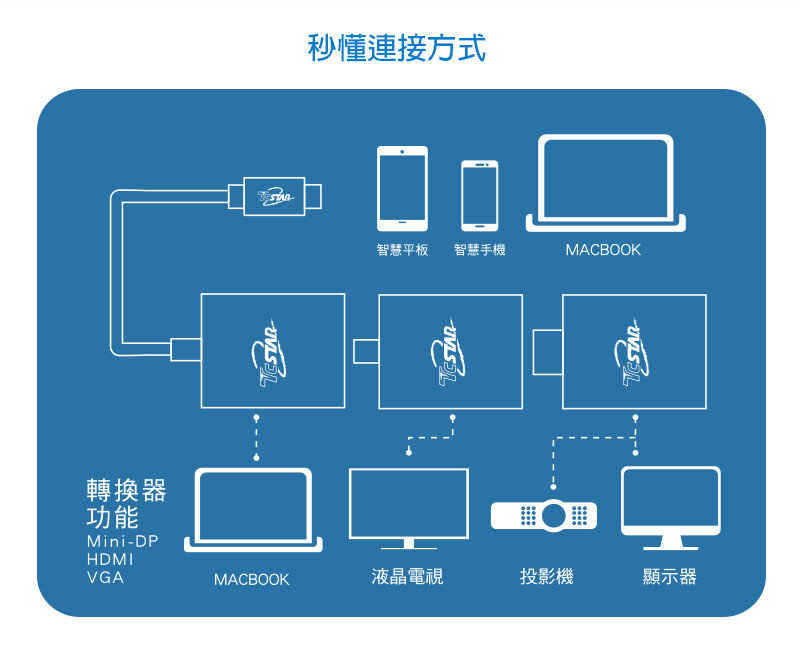 秒懂連接方式

TCSTAR

智慧平板 智慧手機 MACBOOK

TCSTAR TCSTAR TCSTAR

轉換器功能
Mini-DP
HDMI
VGA

MACBOOK 液晶電視 投影機 顯示器