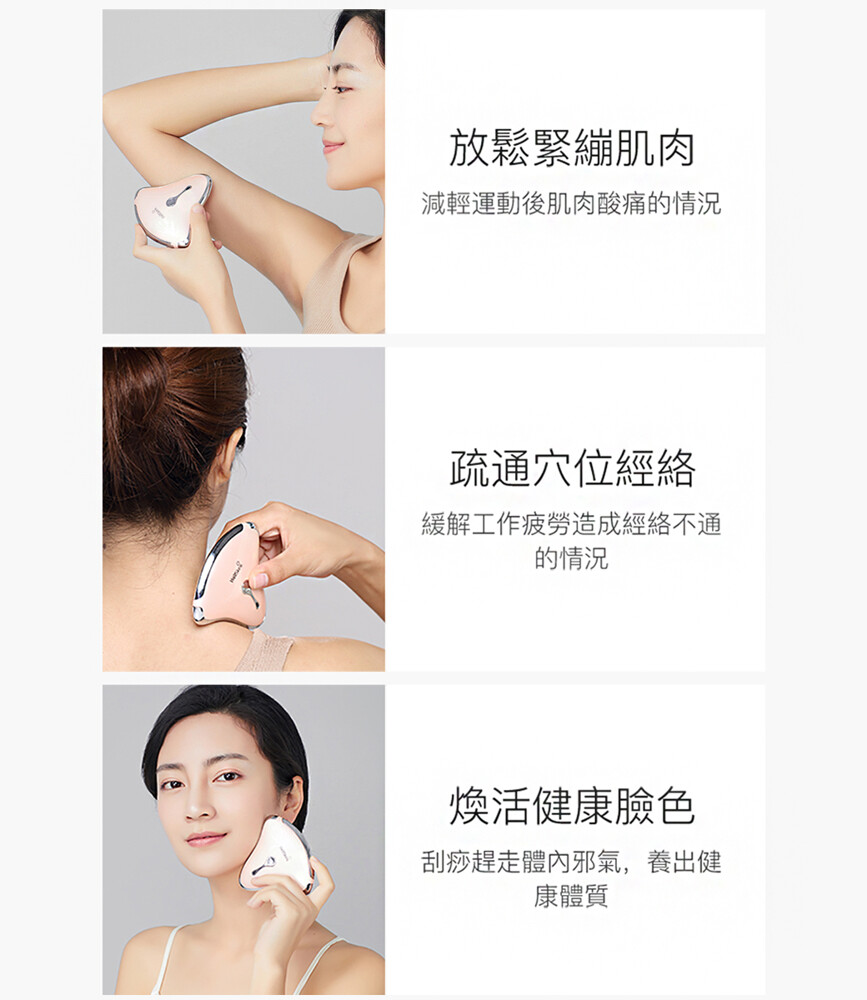 放鬆緊繃肌肉

減輕運動後肌肉酸痛的情況

疏通穴位經絡

緩解工作疲勞造成經絡不通的情況

煥活健康臉色

刮痧趕走體內邪氣，養出健康體質