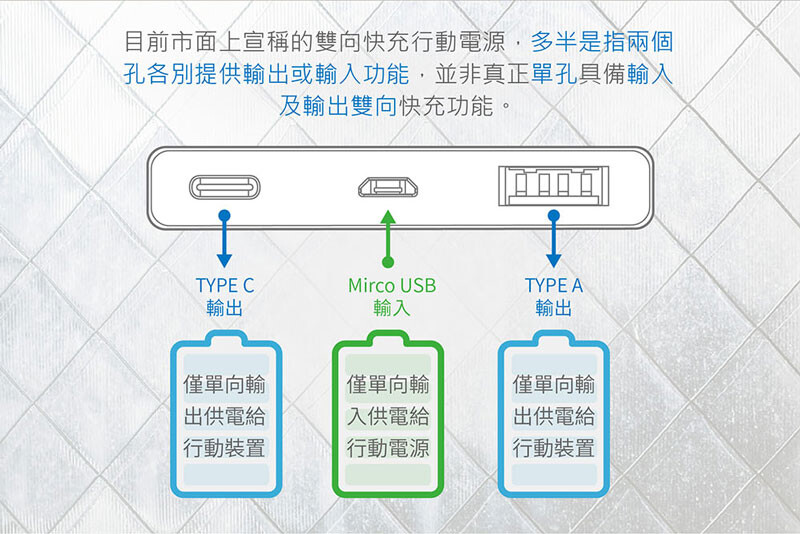 目前市面上宣稱的雙向快充行動電源，多半是指兩個孔各別提供輸出或輸入功能，並非真正單孔具備輸入及輸出雙向快充功能。

TYPE C
輸出

Mirco USB
輸入

TYPE A
輸出

僅單向輸出供電給行動裝置

僅單向輸入供電給行動電源

僅單向輸出供電給行動裝置