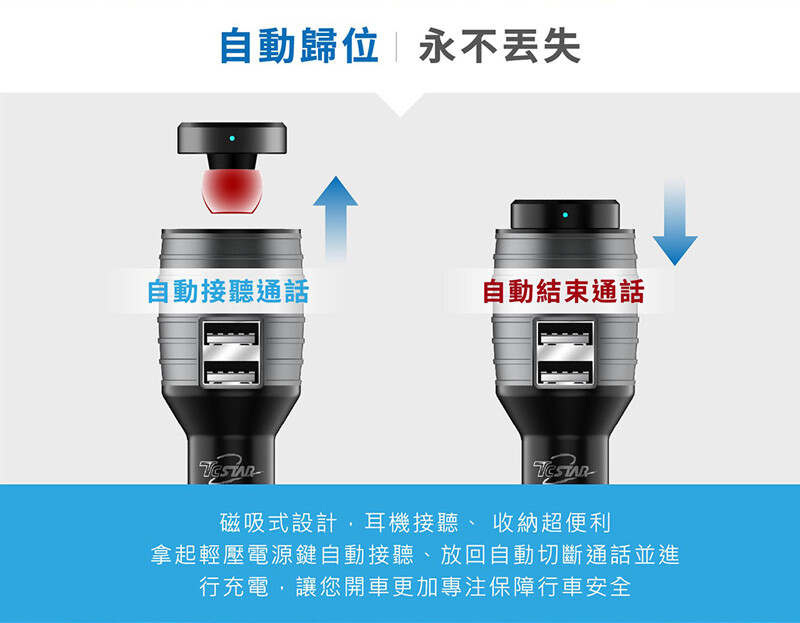 自動歸位 | 永不丟失

自動接聽通話

自動結束通話

TCSTAR

TCSTAR

磁吸式設計，耳機接聽、 收納超便利
拿起輕壓電源鍵自動接聽、放回自動切斷通話並進行充電，讓您開車更加專注保障行車安全