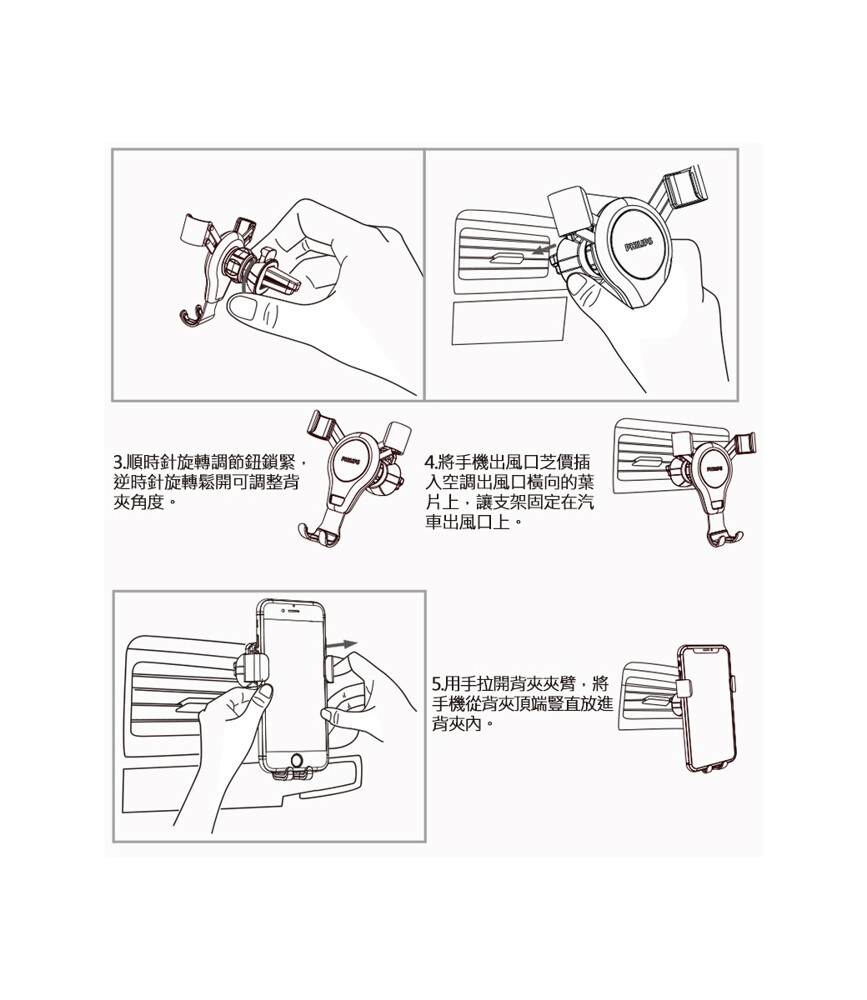 PHILIPS

3.順時針旋轉調節鈕鎖緊，逆時針旋轉鬆開可調整背夾角度。

PHILIPS

4.將手機出風口芝價插入空調出風口橫向的葉片上，讓支架固定在汽車出風口上。

PHILIPS

5.用手拉開背夾夾臂，將手機從背夾頂端豎直放進背夾內。