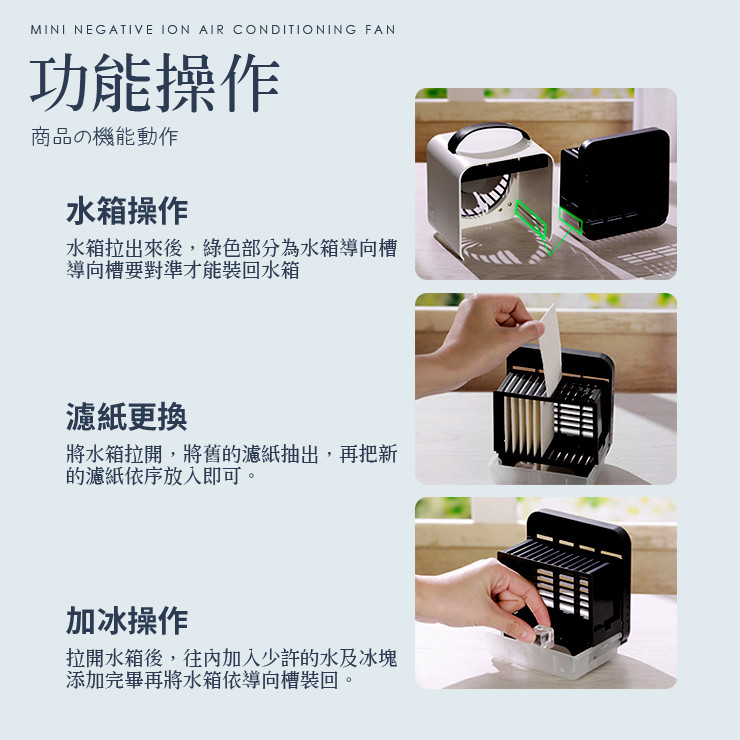 MINI NEGATIVE ION AIR CONDITIONING FAN

功能操作

商品の機能動作

水箱操作

水箱拉出來後，綠色部分為水箱導向槽
導向槽要對準才能裝回水箱

濾紙更換

將水箱拉開，將舊的濾紙抽出，再把新的濾紙依序放入即可。

加冰操作

拉開水箱後，往內加入少許的水及冰塊
添加完畢再將水箱依導向槽裝回。