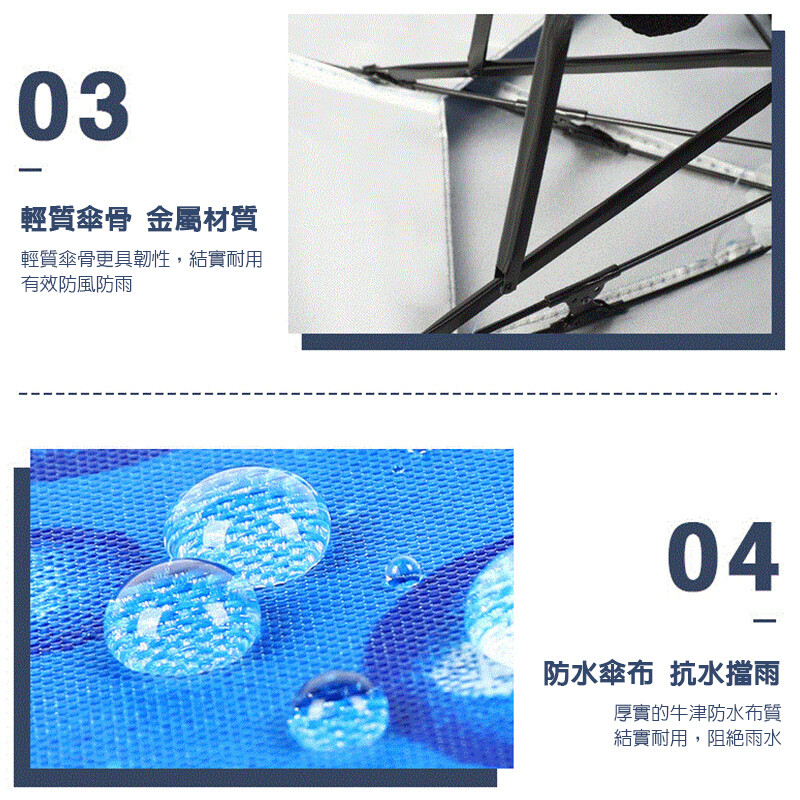 03

輕質傘骨 金屬材質

輕質傘骨更具韌性，結實耐用
有效防風防雨

04

防水傘布 抗水擋雨

厚實的牛津防水布質
結實耐用，阻絕雨水