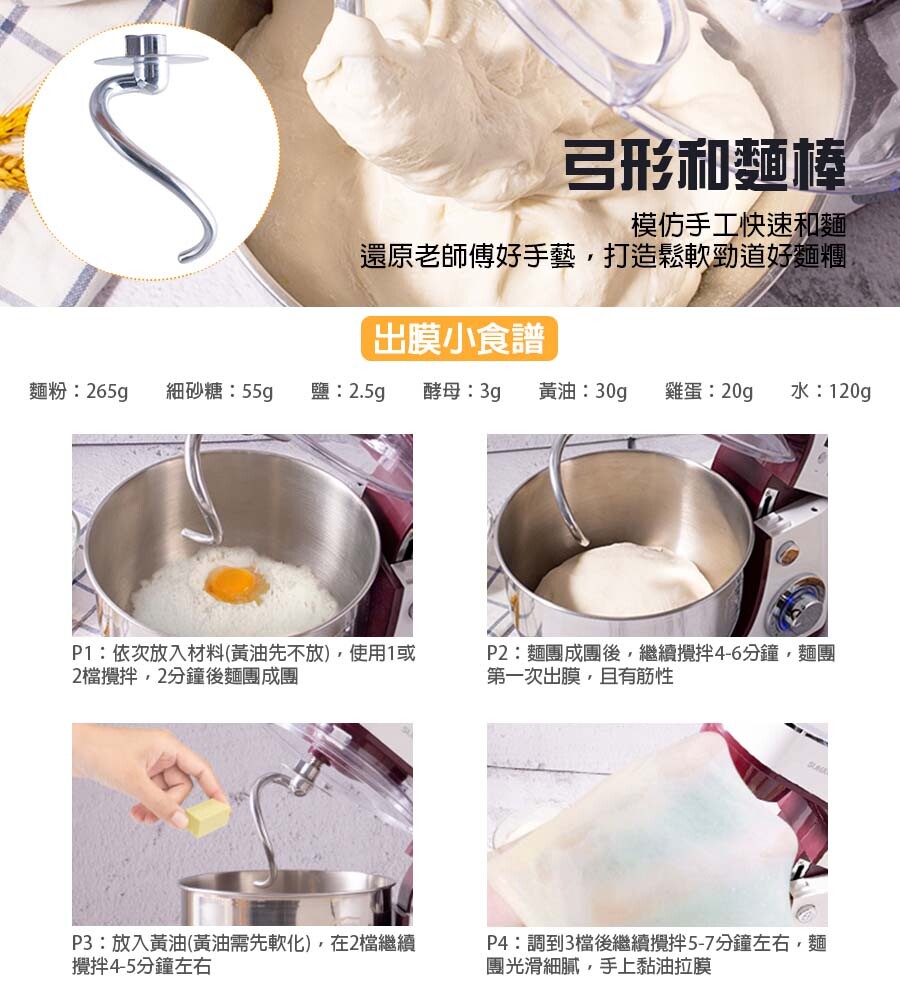 弓形和麵棒

模仿手工快速和麵
還原老師傅好手藝，打造鬆軟勁道好麵糰

出膜小食譜

麵粉：265g 細砂糖：55g 鹽：2.5g 酵母：3g 黃油：30g 雞蛋：20g 水：120g

P1：依次放入材料(黃油先不放)，使用1或2檔攪拌，2分鐘後麵團成團

P2：麵團成團後，繼續攪拌4-6分鐘，麵團第一次出膜，且有筋性

P3：放入黃油(黃油需先軟化)，在2檔繼續攪拌4-5分鐘左右

P4：調到3檔後繼續攪拌5-7分鐘左右，麵團光滑細膩，手上黏油拉膜