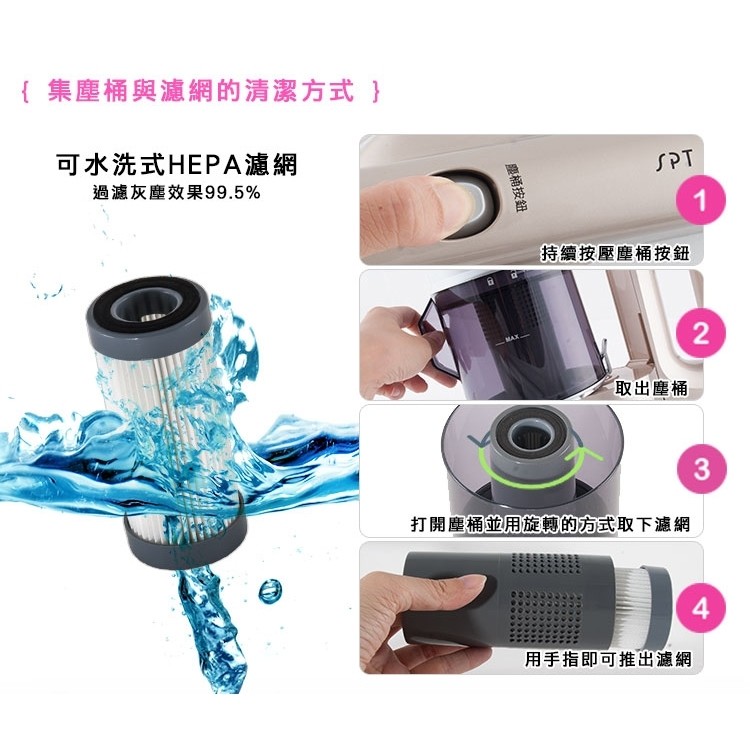 { 集塵桶與濾網的清潔方式 }

可水洗式HEPA濾網
過濾灰塵效果99.5%

塵桶按鈕
SPT
1
持續按壓塵桶按鈕

MAX
2
取出塵桶

3
打開塵桶並用旋轉的方式取下濾網

4
用手指即可推出濾網