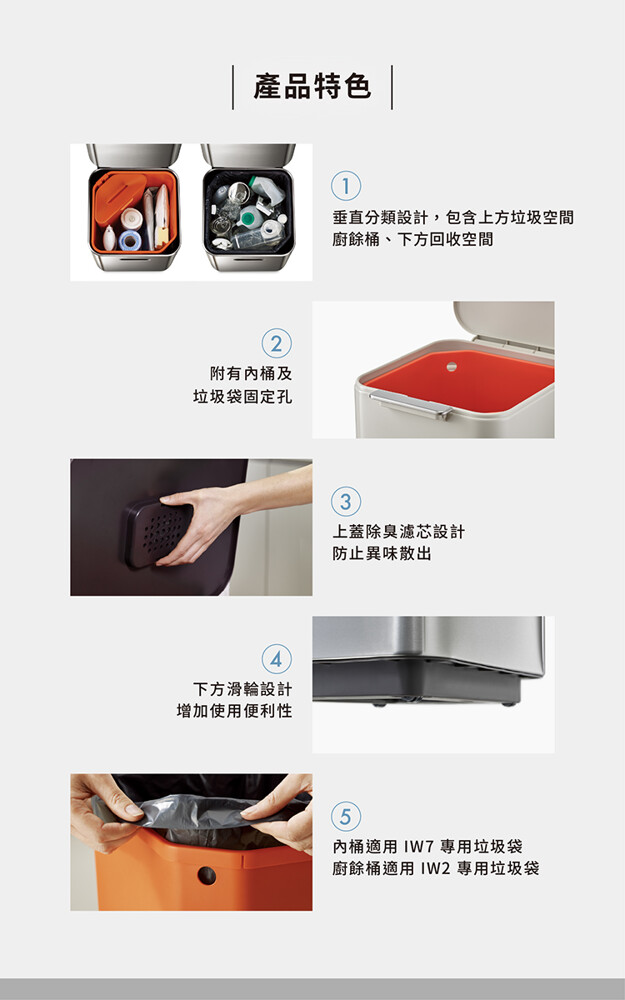 產品特色

1
垂直分類設計，包含上方垃圾空間
廚餘桶、下方回收空間

2
附有內桶及
垃圾袋固定孔

3
上蓋除臭濾芯設計
防止異味散出

4
下方滑輪設計
增加使用便利性

5
內桶適用 IW7 專用垃圾袋
廚餘桶適用 IW2 專用垃圾袋