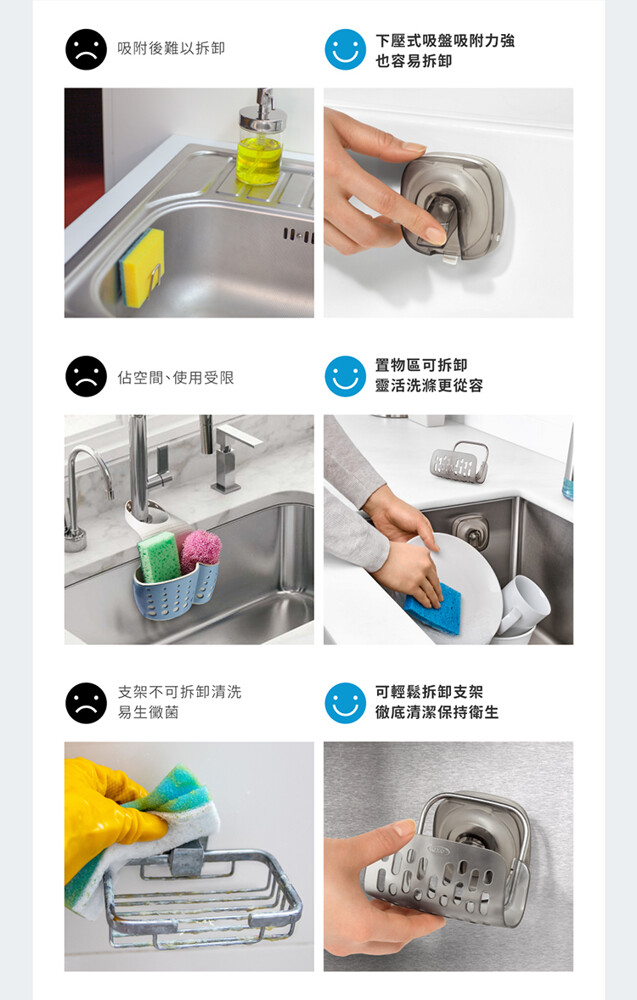 吸附後難以拆卸

下壓式吸盤吸附力強
也容易拆卸

佔空間、使用受限

置物區可拆卸
靈活洗滌更從容

支架不可拆卸清洗
易生黴菌

可輕鬆拆卸支架
徹底清潔保持衛生