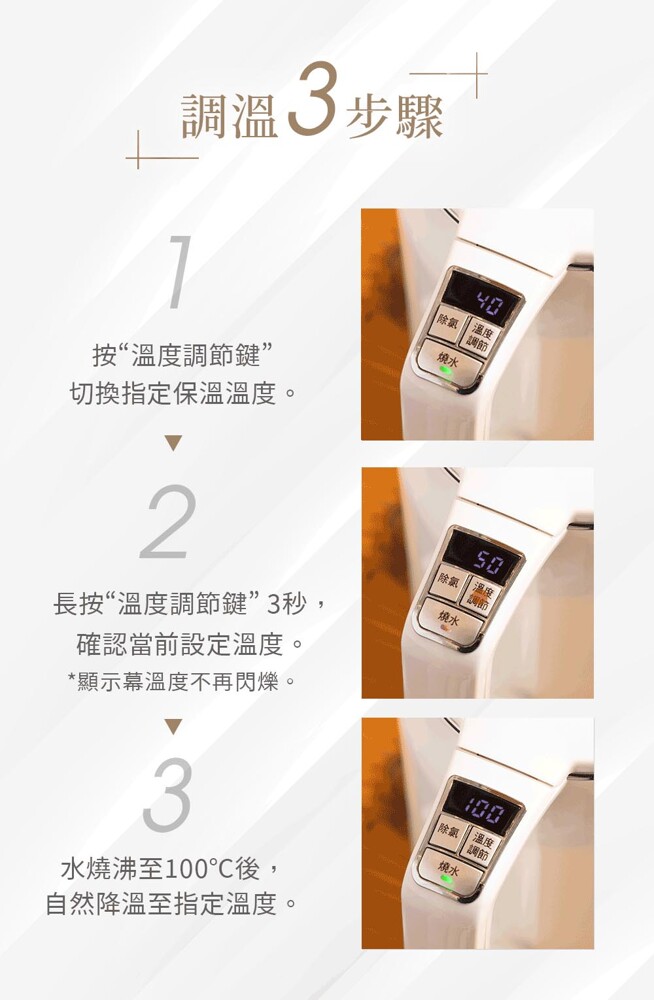 調溫3步驟

1

按“溫度調節鍵”
切換指定保溫溫度。

40
除氯
溫度調節
燒水

2

長按“溫度調節鍵” 3秒，
確認當前設定溫度。
*顯示幕溫度不再閃爍。

50
除氯
溫度調節
燒水

3

水燒沸至100°C後，
自然降溫至指定溫度。

100
除氯
溫度調節
燒水