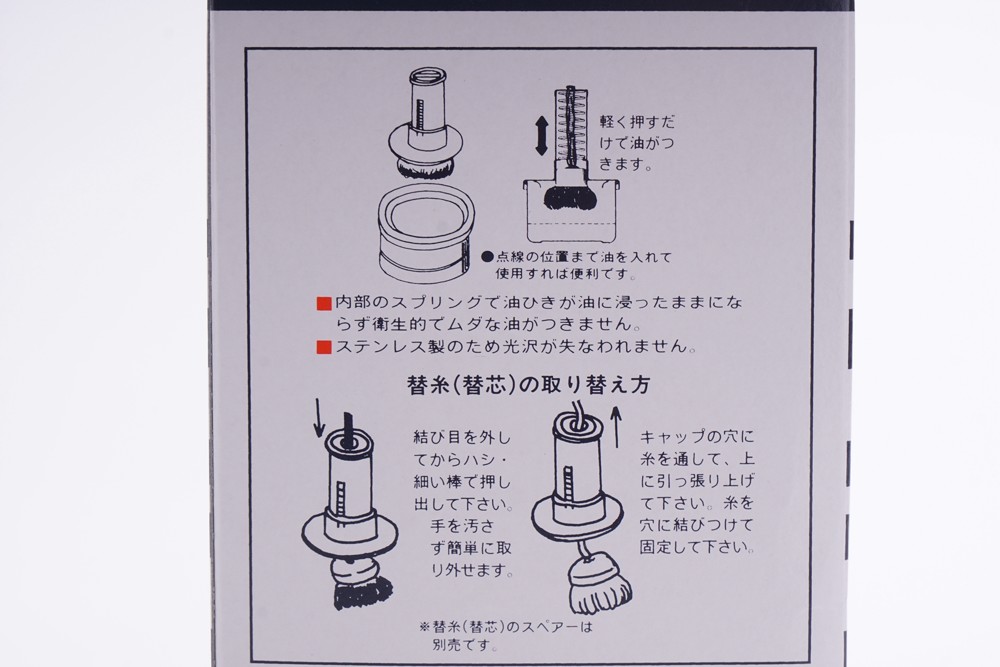 軽く押すだけで油がつきます。

●点線の位置まで油を入れて使用すれば便利です。

■内部のスプリングで油ひきが油に浸ったままにならず衛生的でムダな油がつきません。
■ステンレス製のため光沢が失なわれません。

替糸(替芯)の取り替え方

結び目を外してからハシ・細い棒で押し出して下さい。手を汚さず簡単に取り外せます。

キャップの穴に糸を通して、上に引っ張り上げて下さい。糸を穴に結びつけて固定して下さい。

※替糸(替芯)のスペアーは別売です。