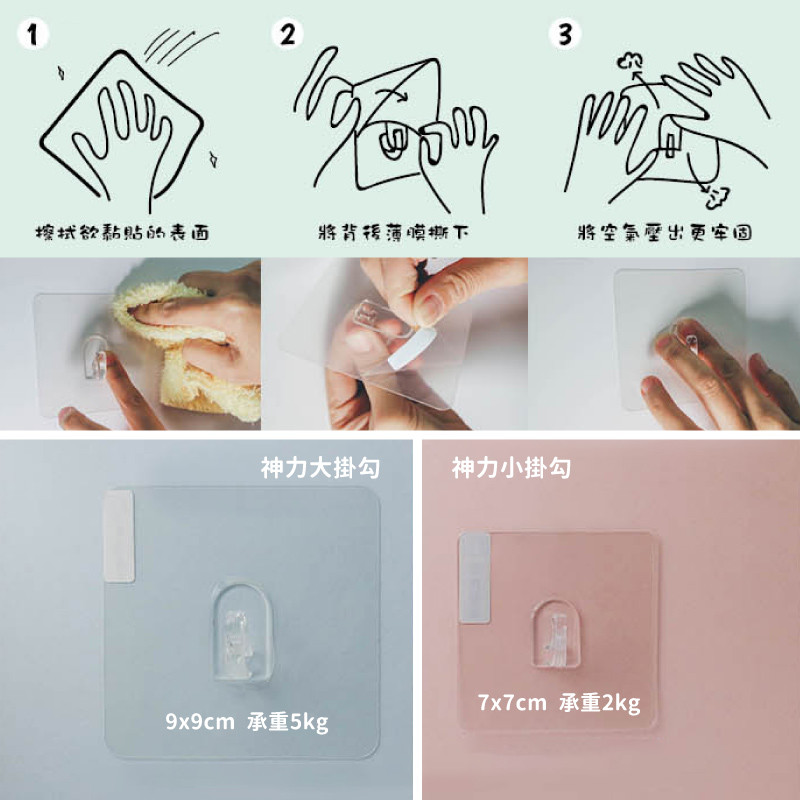 1
擦拭欲黏貼的表面

2
將背後薄膜撕下

3
將空氣壓出更牢固

神力大掛勾
9x9cm 承重5kg

神力小掛勾
7x7cm 承重2kg