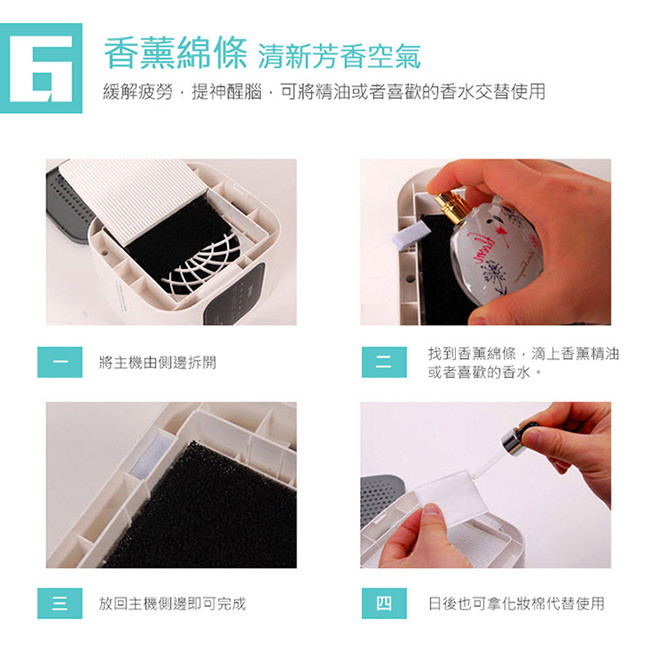 6

香薰綿條 清新芳香空氣

緩解疲勞，提神醒腦，可將精油或者喜歡的香水交替使用

一 將主機由側邊拆開

二 找到香薰綿條，滴上香薰精油或者喜歡的香水。

三 放回主機側邊即可完成

四 日後也可拿化妝棉代替使用