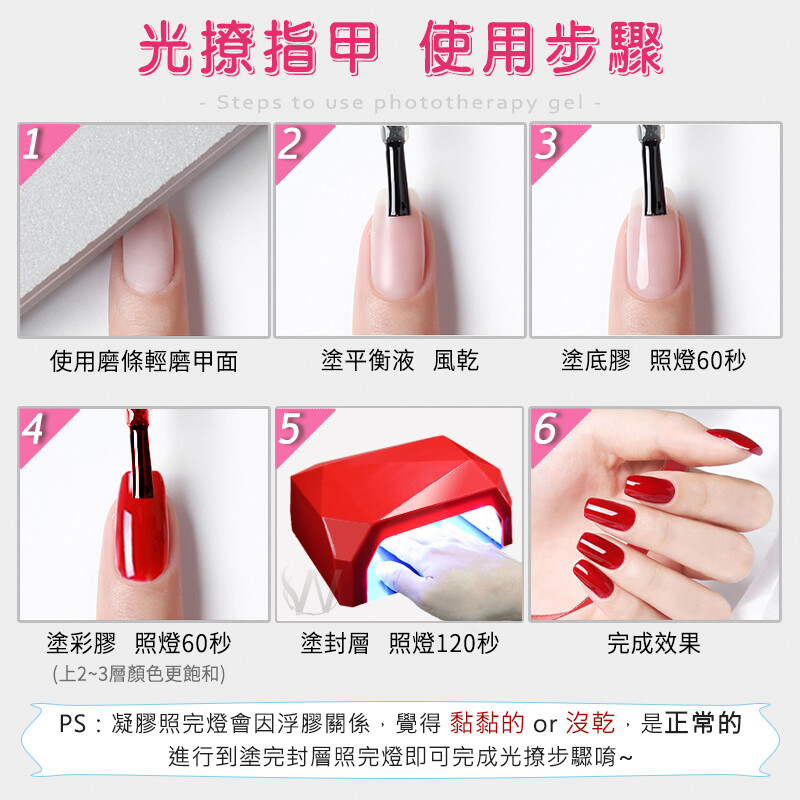 光撩指甲 使用步驟

- Steps to use phototherapy gel -

1

使用磨條輕磨甲面

2

塗平衡液 風乾

3

塗底膠 照燈60秒

4

塗彩膠 照燈60秒
(上2~3層顏色更飽和)

5

塗封層 照燈120秒

6

完成效果

PS：凝膠照完燈會因浮膠關係，覺得 黏黏的 or 沒乾，是正常的
進行到塗完封層照完燈即可完成光撩步驟唷~