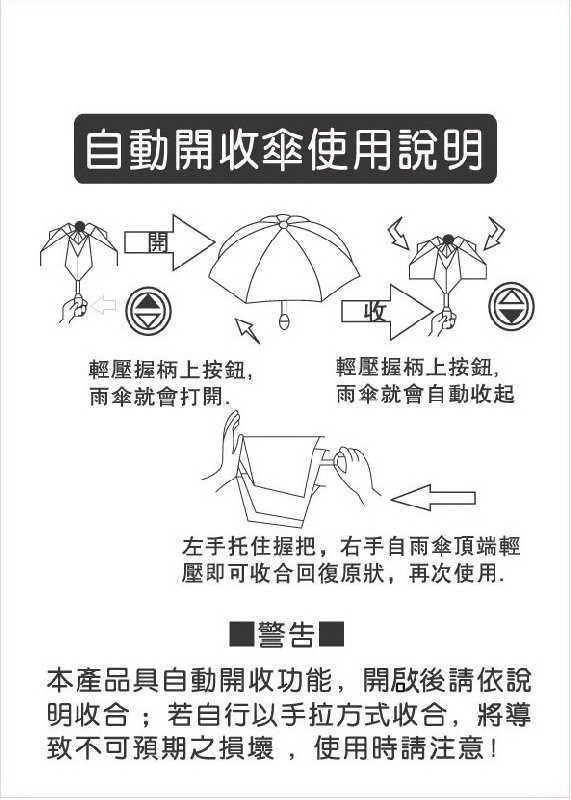 自動開收傘使用說明

開

收

輕壓握柄上按鈕,
雨傘就會打開.

輕壓握柄上按鈕,
雨傘就會自動收起

左手托住握把，右手自雨傘頂端輕壓即可收合回復原狀，再次使用.

■警告■

本產品具自動開收功能，開啟後請依說明收合；若自行以手拉方式收合，將導致不可預期之損壞，使用時請注意！