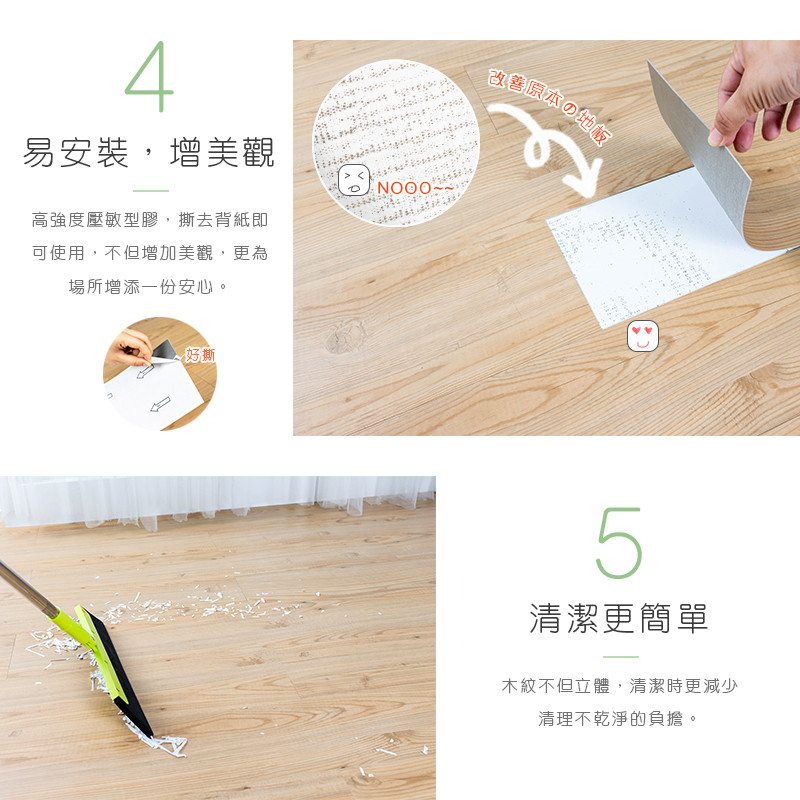 4

易安裝，增美觀

高強度壓敏型膠，撕去背紙即可使用，不但增加美觀，更為場所增添一份安心。

好撕

NOOO~~

改善原本の地板

5

清潔更簡單

木紋不但立體，清潔時更減少清理不乾淨的負擔。